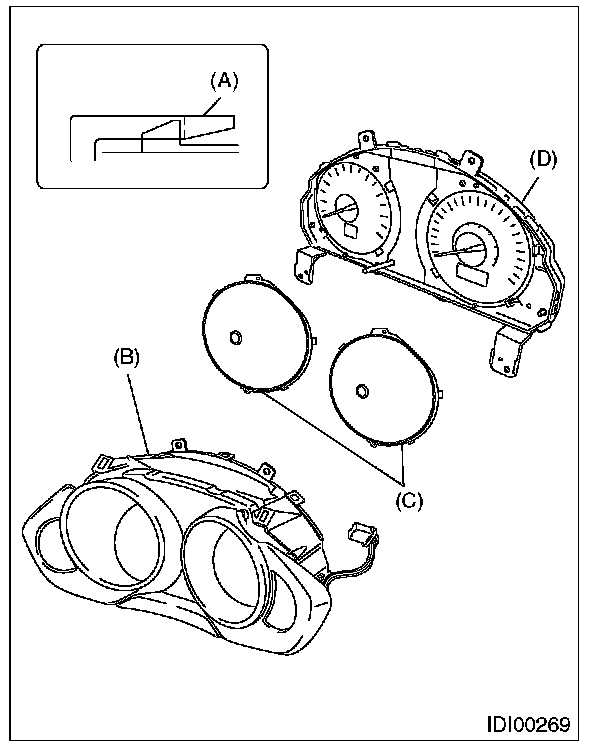 (A)

(D)

(B)

(C)

IDI00269