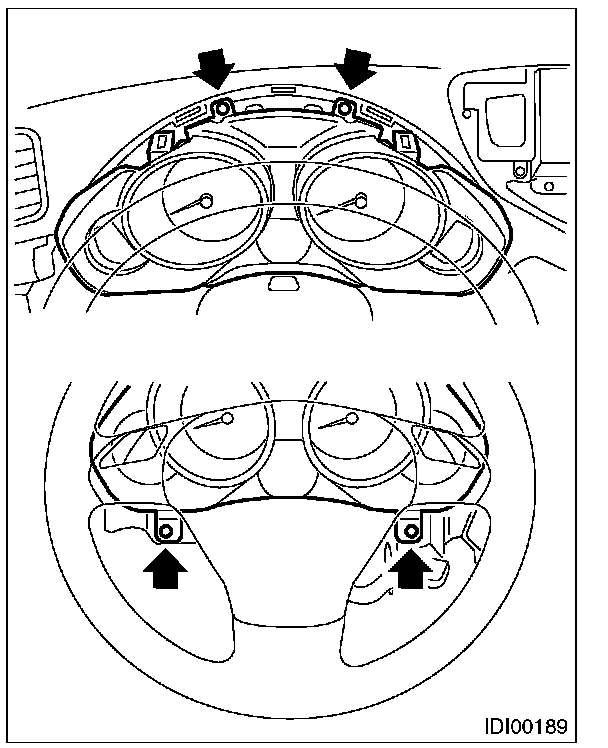 IDI00189