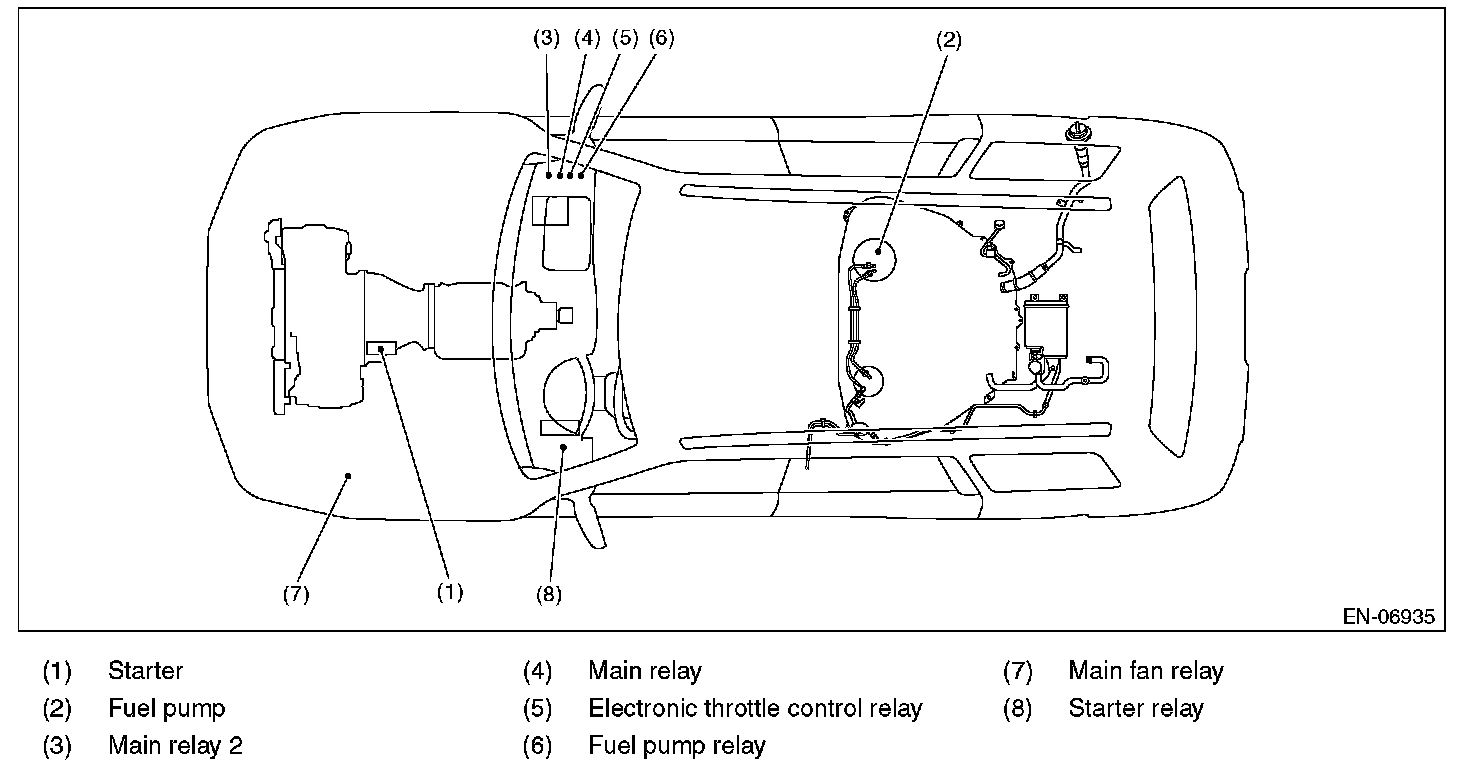 (3) (4) (5) (6)

(2)

(7)

(1)

(8)

EN-06935

(1) Starter
(2) Fuel pump
(3) Main relay 2

(4) Main relay
(5) Electronic throttle control relay
(6) Fuel pump relay

(7) Main fan relay
(8) Starter relay