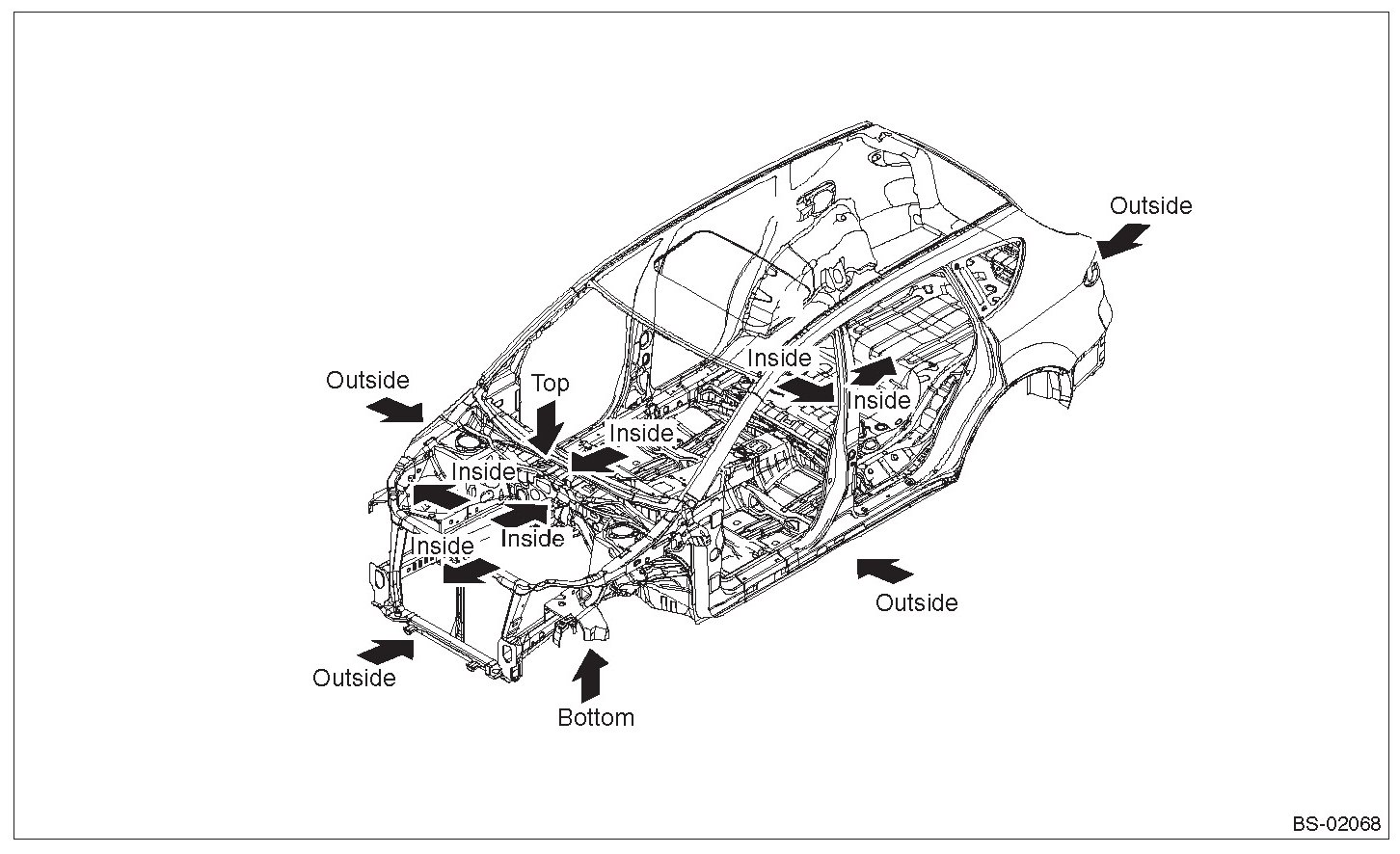 Outside

Outside

Top

Inside

Inside

Inside

Inside

Inside

Inside

Outside

Outside

Bottom

BS-02068