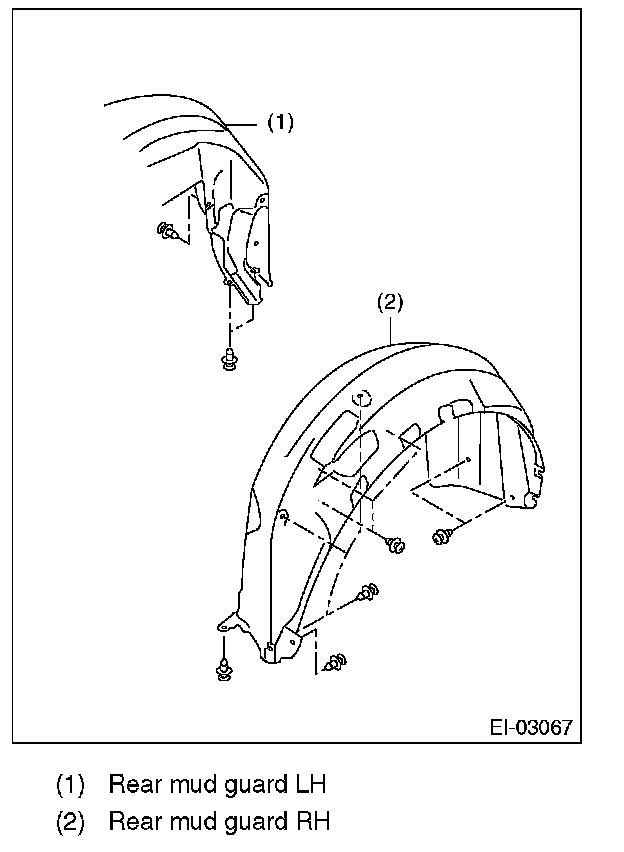 (1)

(2)

EI-03067

(1) Rear mud guard LH

(2) Rear mud guard RH