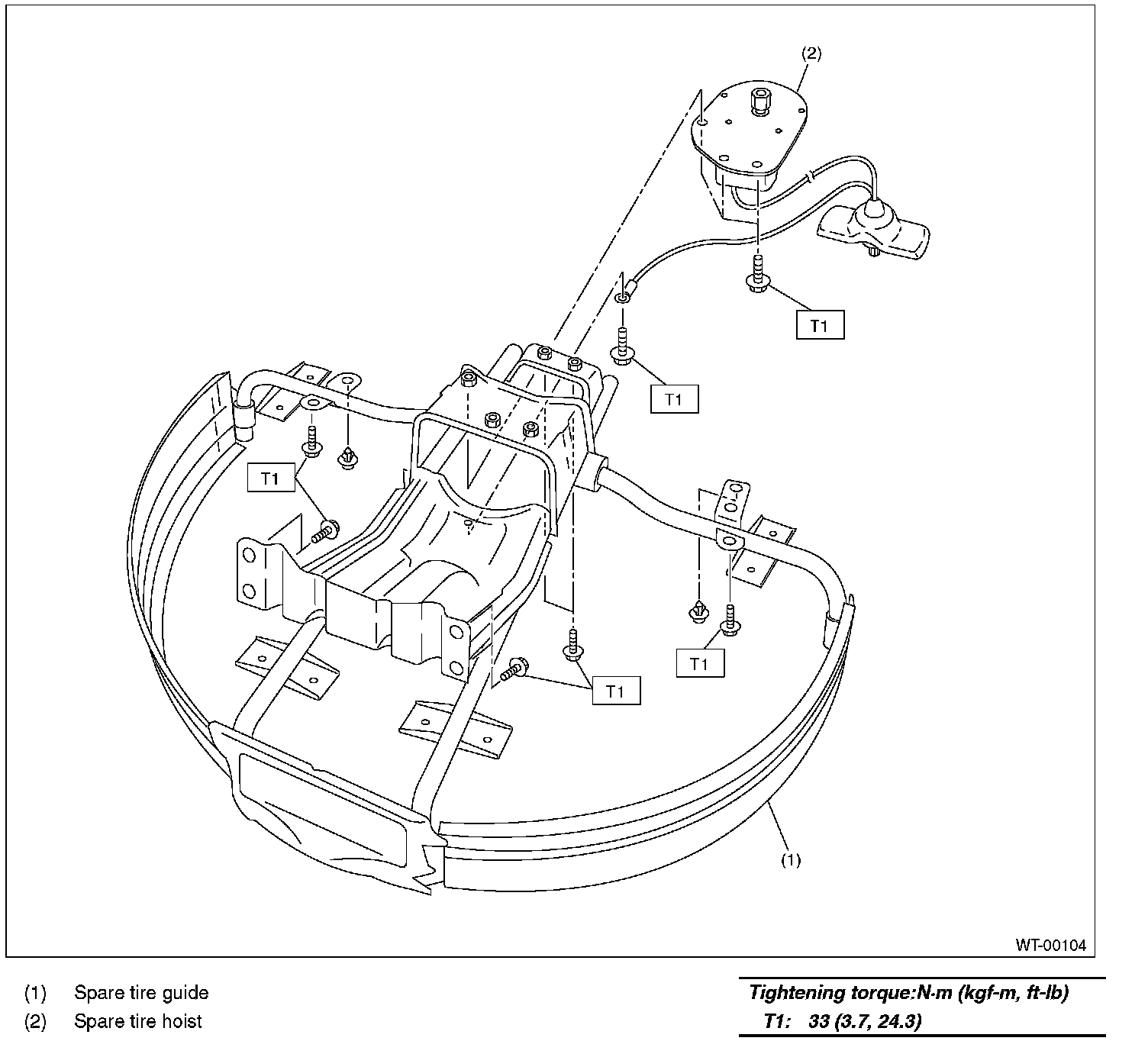 (2)

T1

T1

T1

T1

T1

(1)

WT-00104

(1) Spare tire guide
(2) Spare tire hoist

Tightening torque:N·m (kgf-m, ft-lb)
T1: 33 (3.7, 24.3)