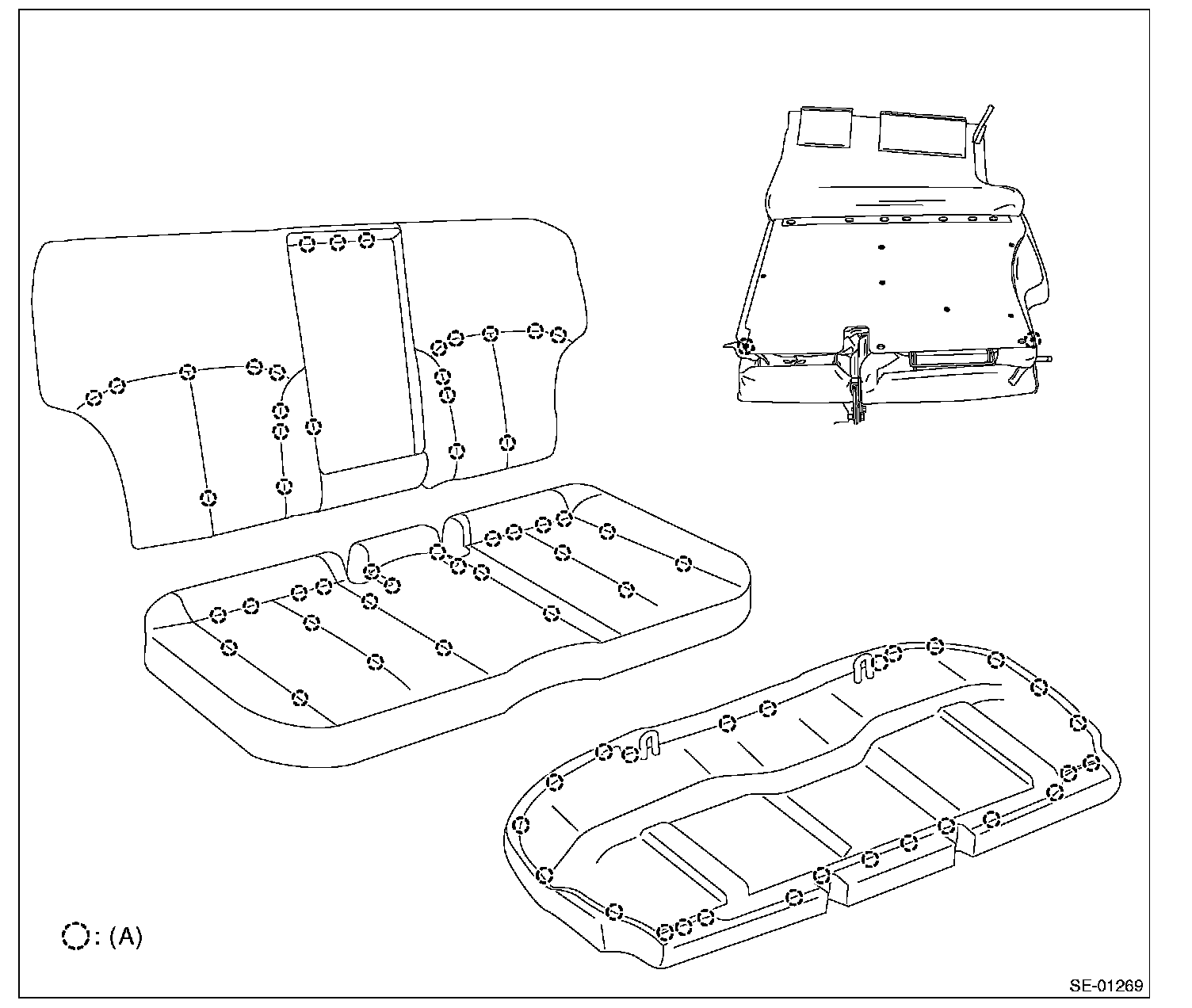 : (A)

SE-01269