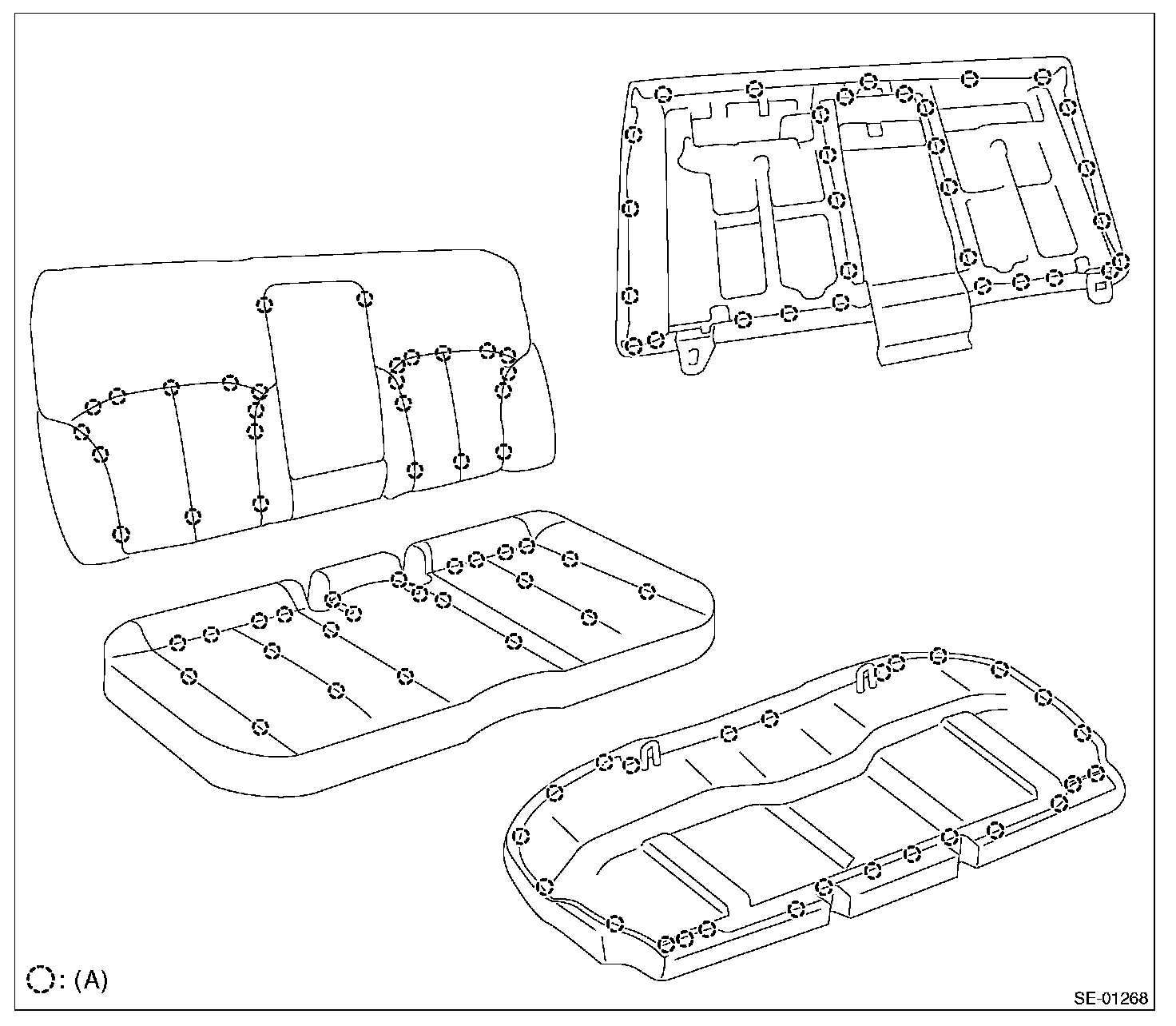 : (A)

SE-01268