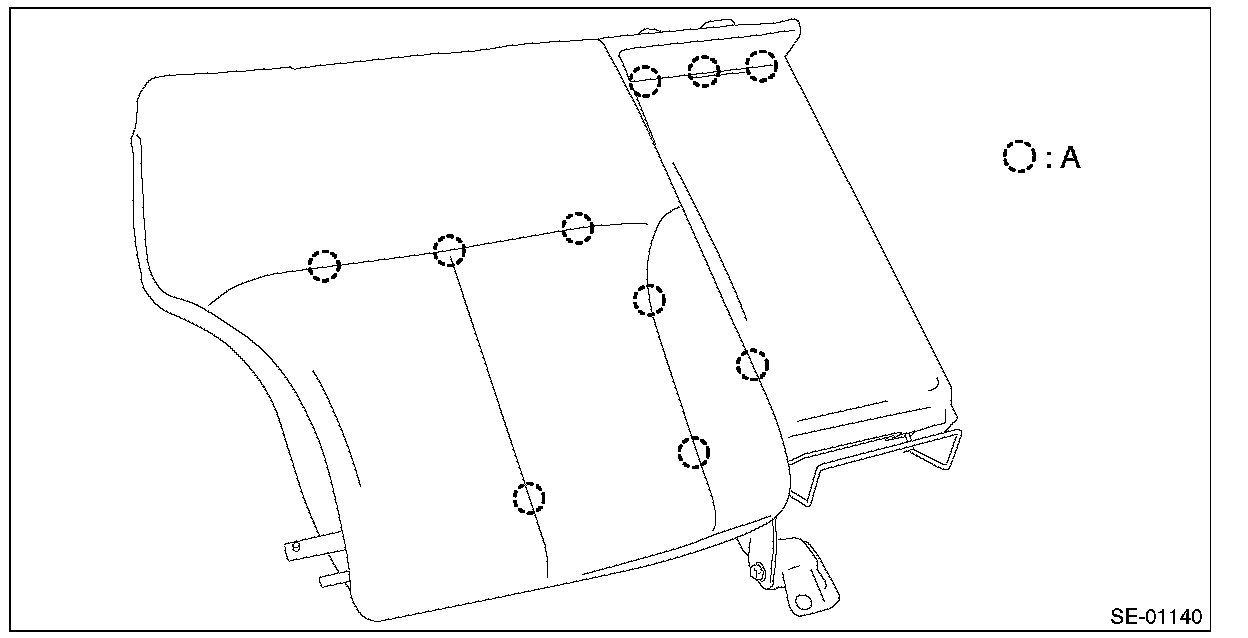 : A

SE-01140