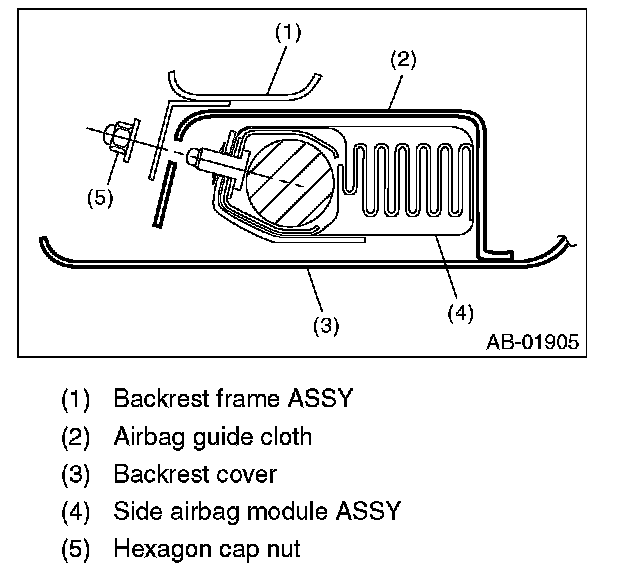 (1)
(2)
(5)
(3)
(4)
AB-01905

(1) Backrest frame ASSY
(2) Airbag guide cloth
(3) Backrest cover
(4) Side airbag module ASSY
(5) Hexagon cap nut