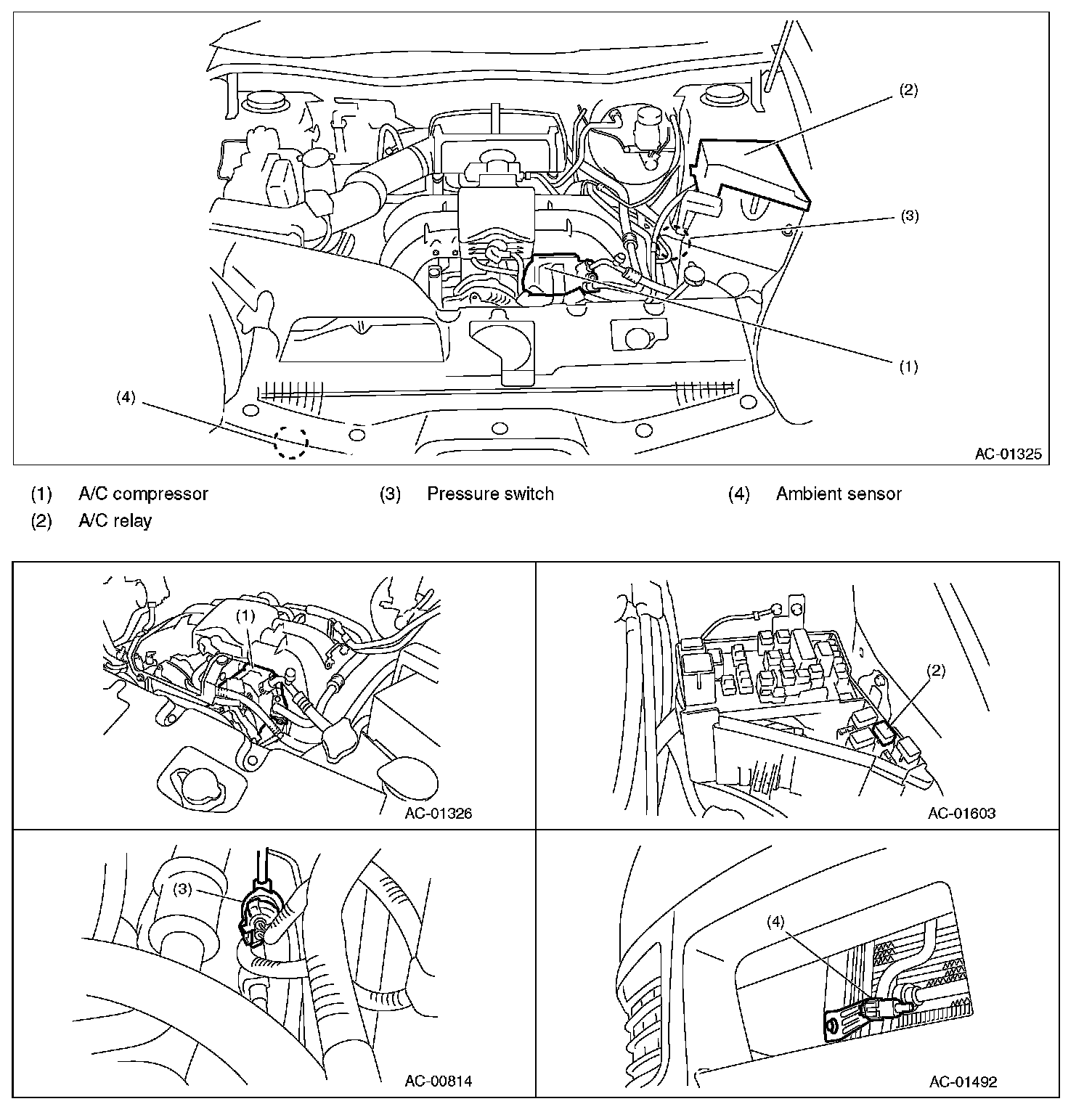 (2)

(3)

(1)

(4)

AC-01325

(1) A/C compressor
(2) A/C relay
(3) Pressure switch
(4) Ambient sensor

(1)

AC-01326

(2)

AC-01603

(3)

AC-00814

(4)

AC-01492