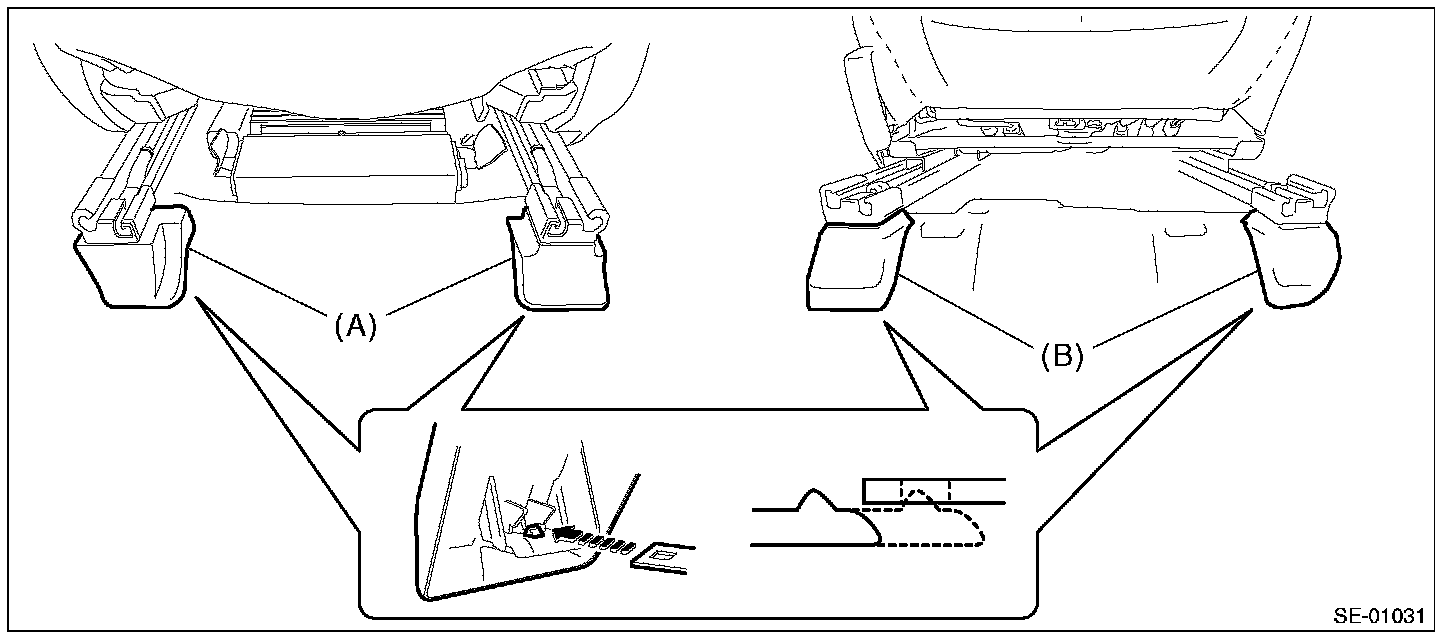 (A)

(B)

SE-01031