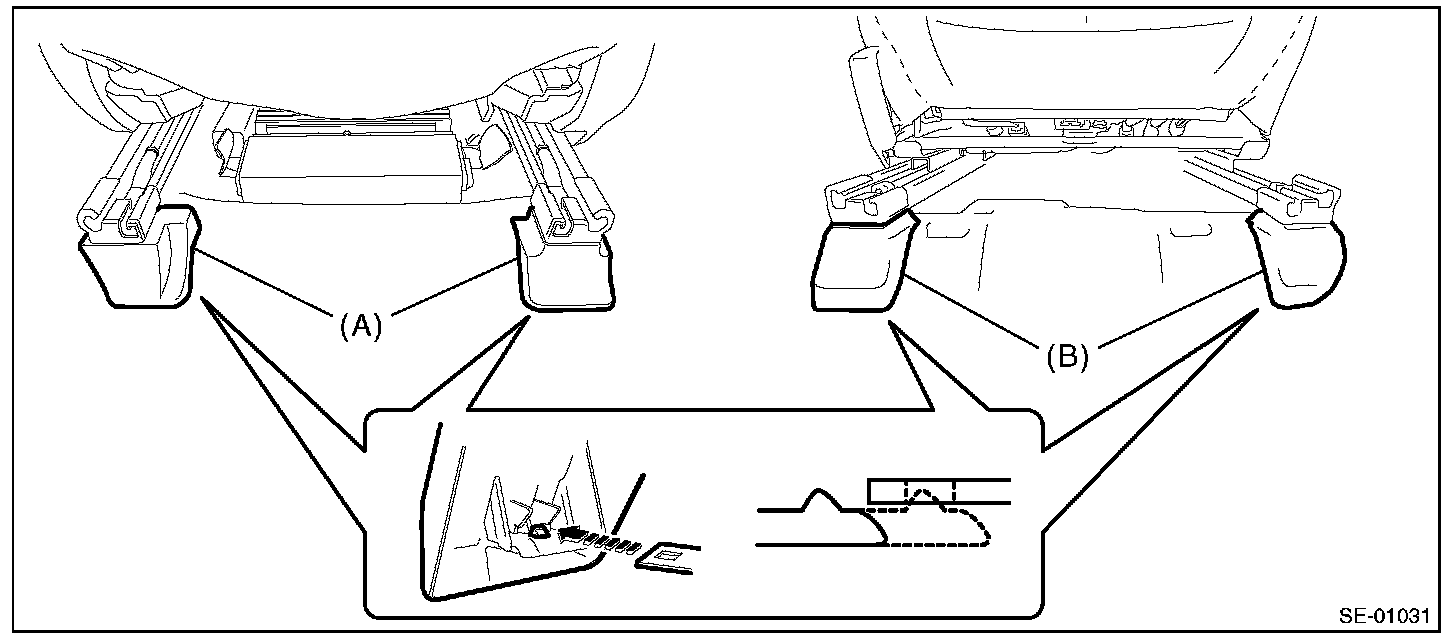 (A)
(B)
SE-01031