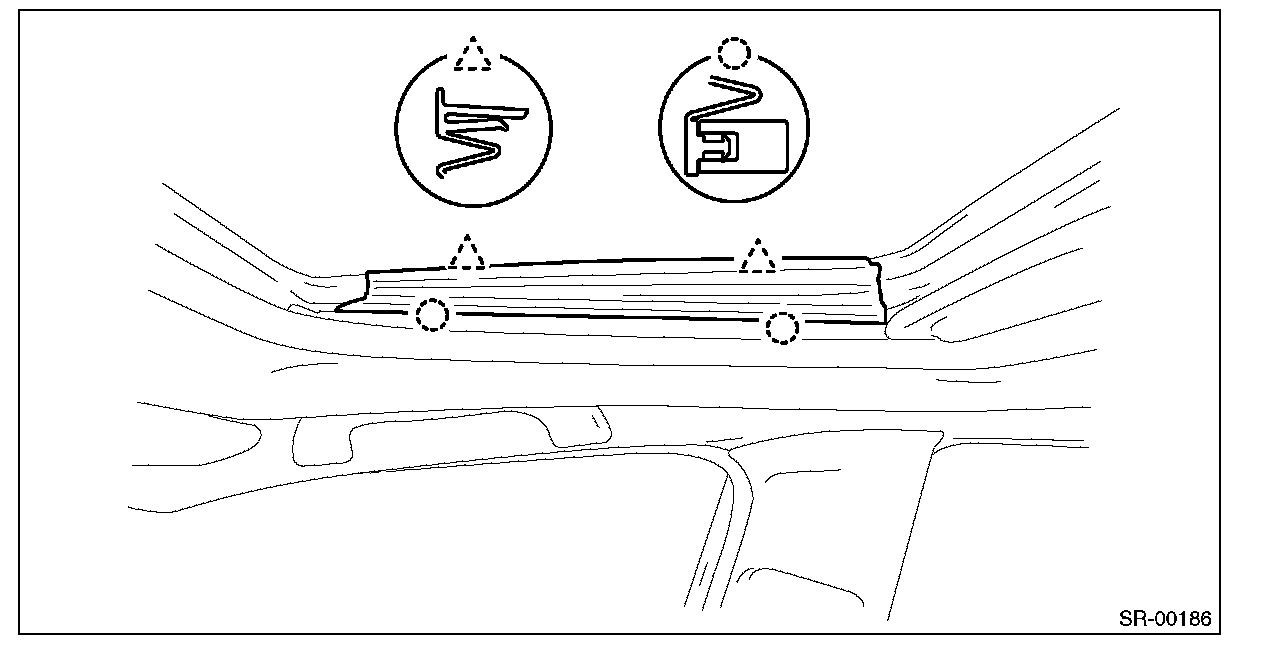 SR-00186