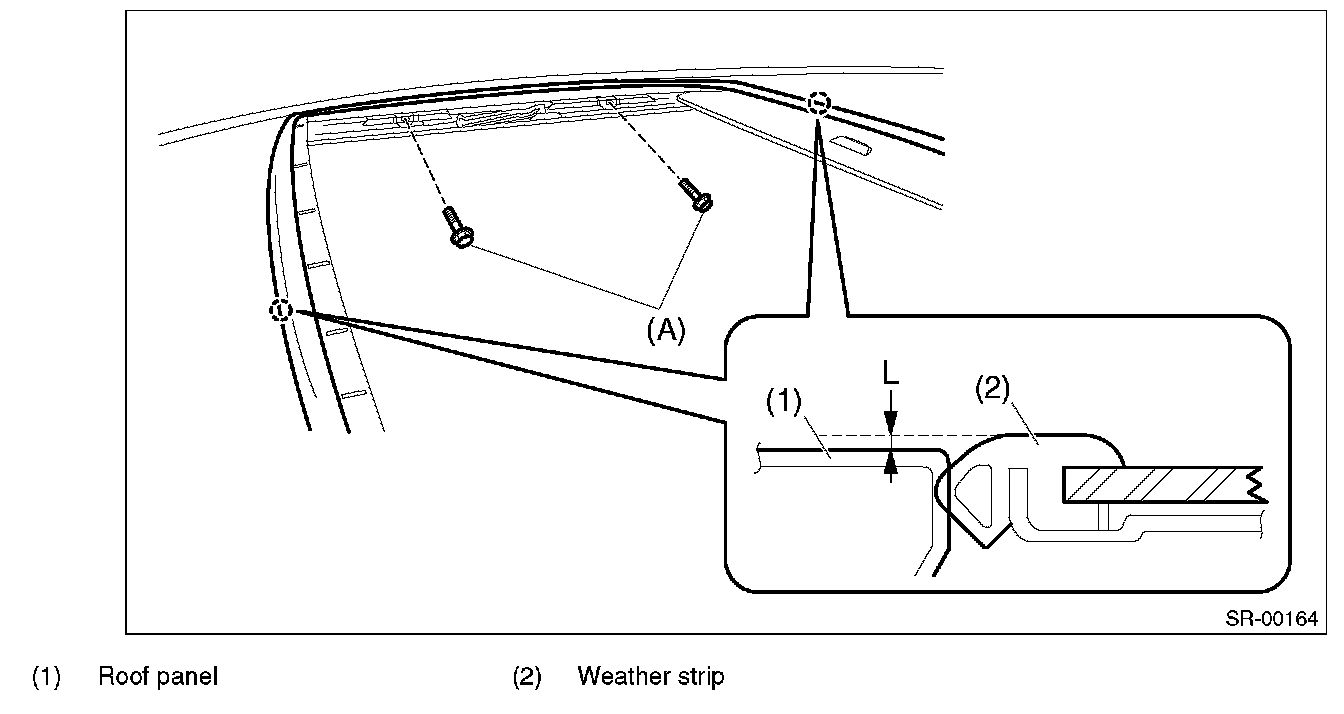 (A)

L

(1)

(2)

SR-00164

(1) Roof panel

(2) Weather strip