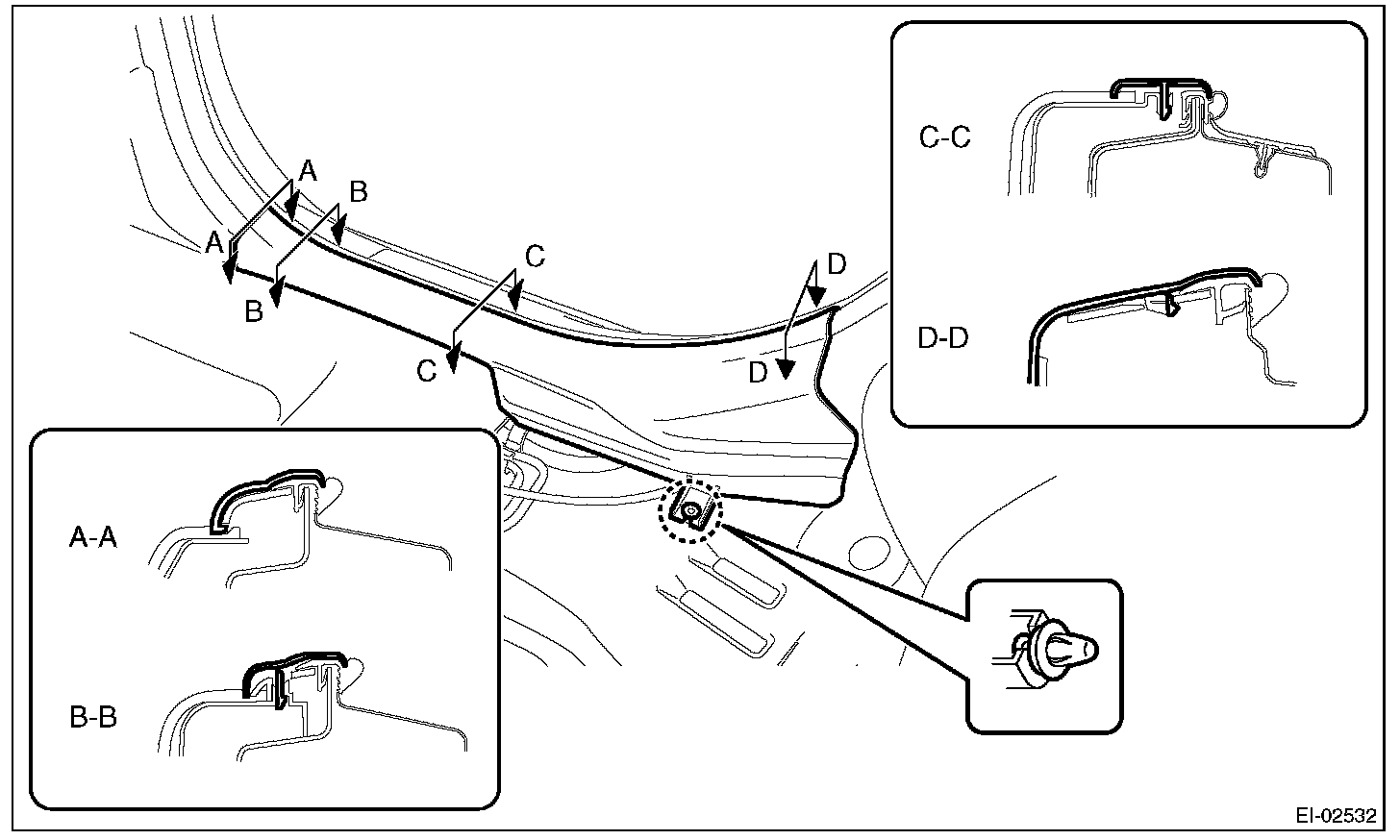 A
B
A
B
C
C
D
D
C-C
D-D
A-A
B-B
EI-02532