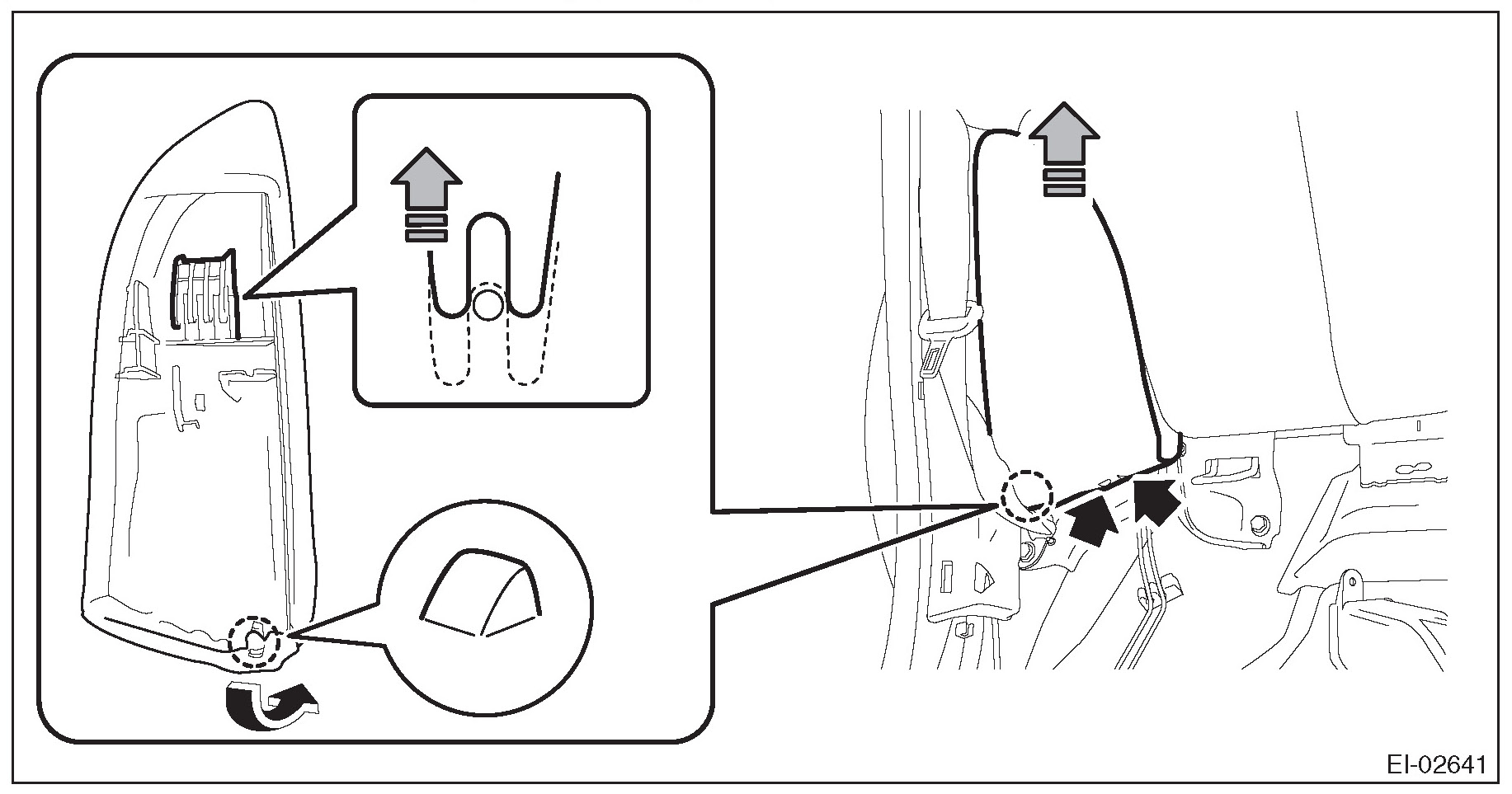 EI-02641