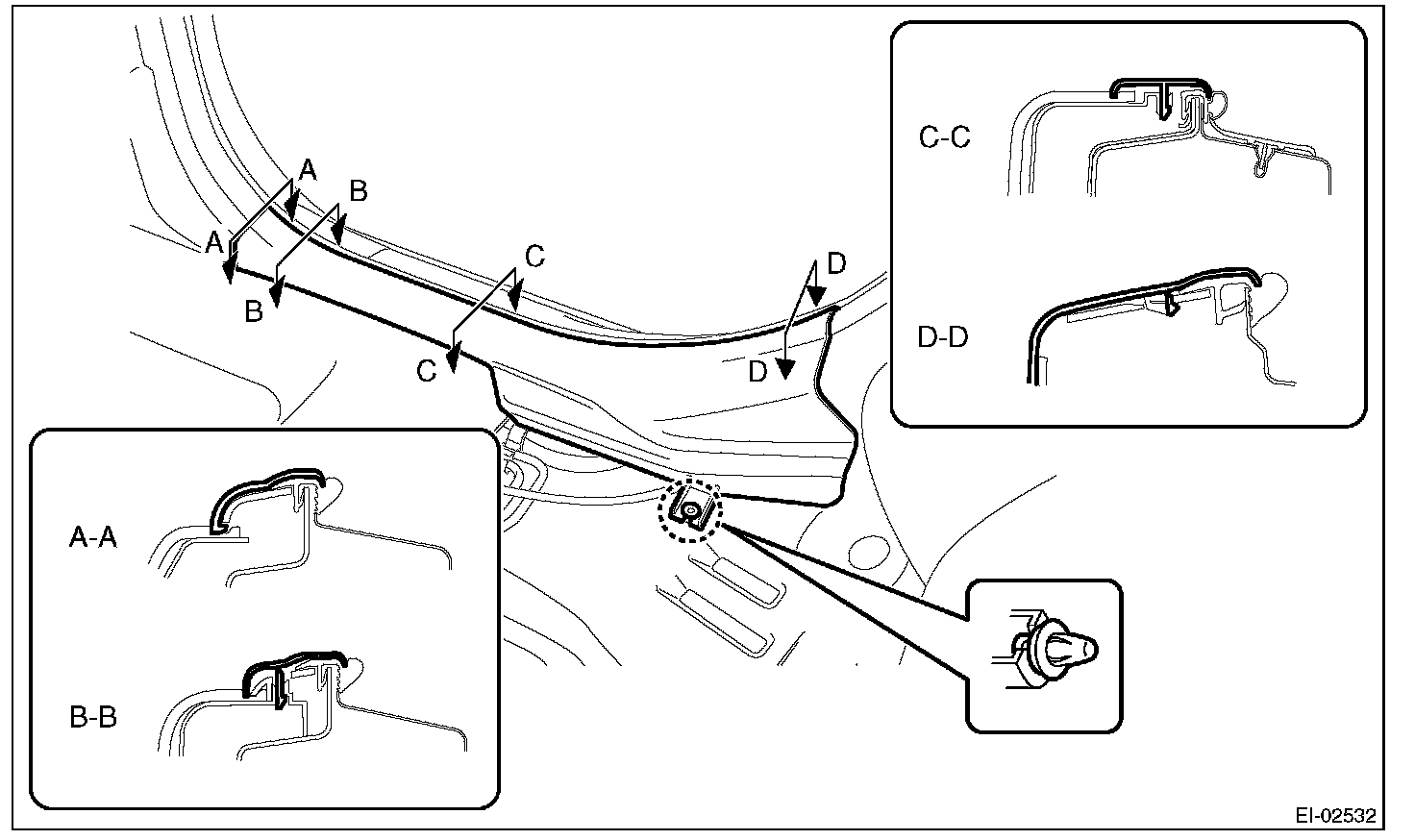 A
A
B
B
C
C
D
D
C-C
D-D
A-A
B-B
EI-02532