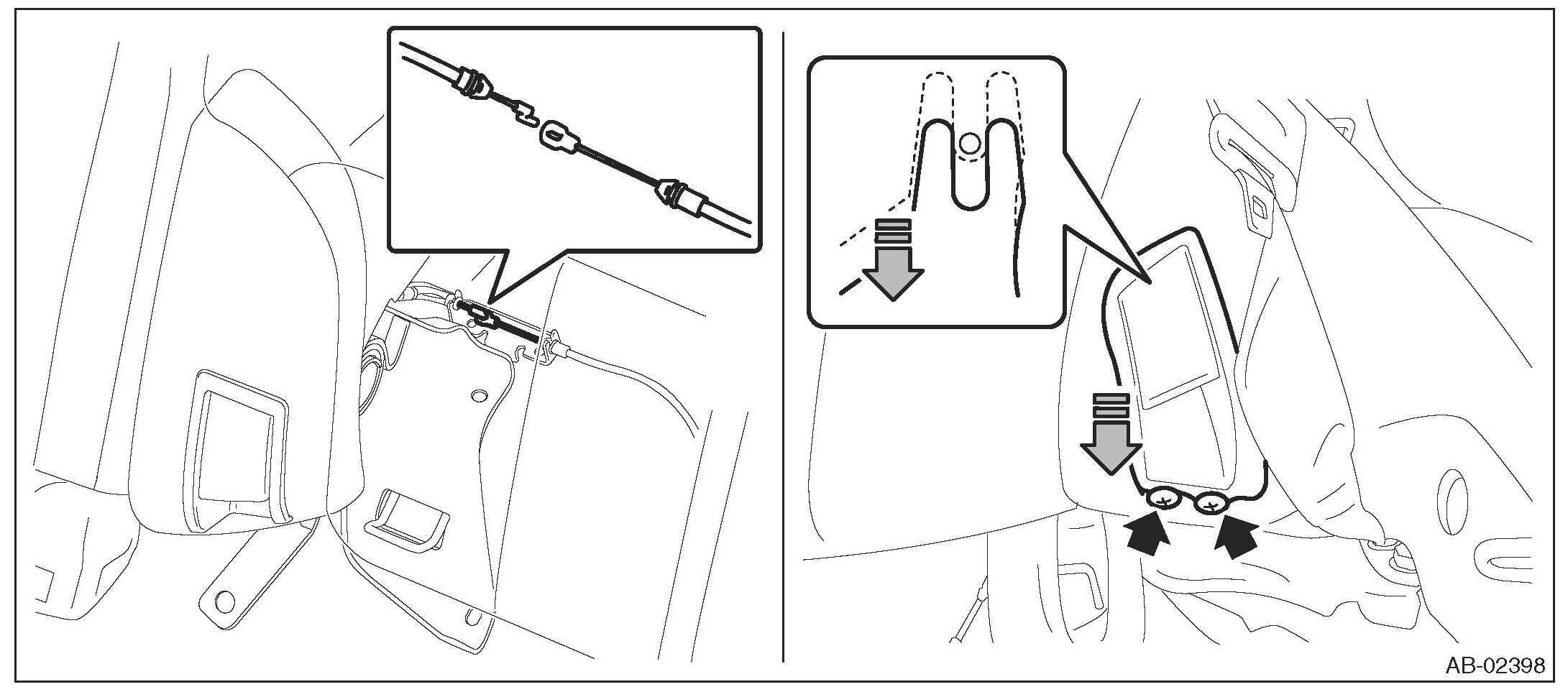 AB-02398