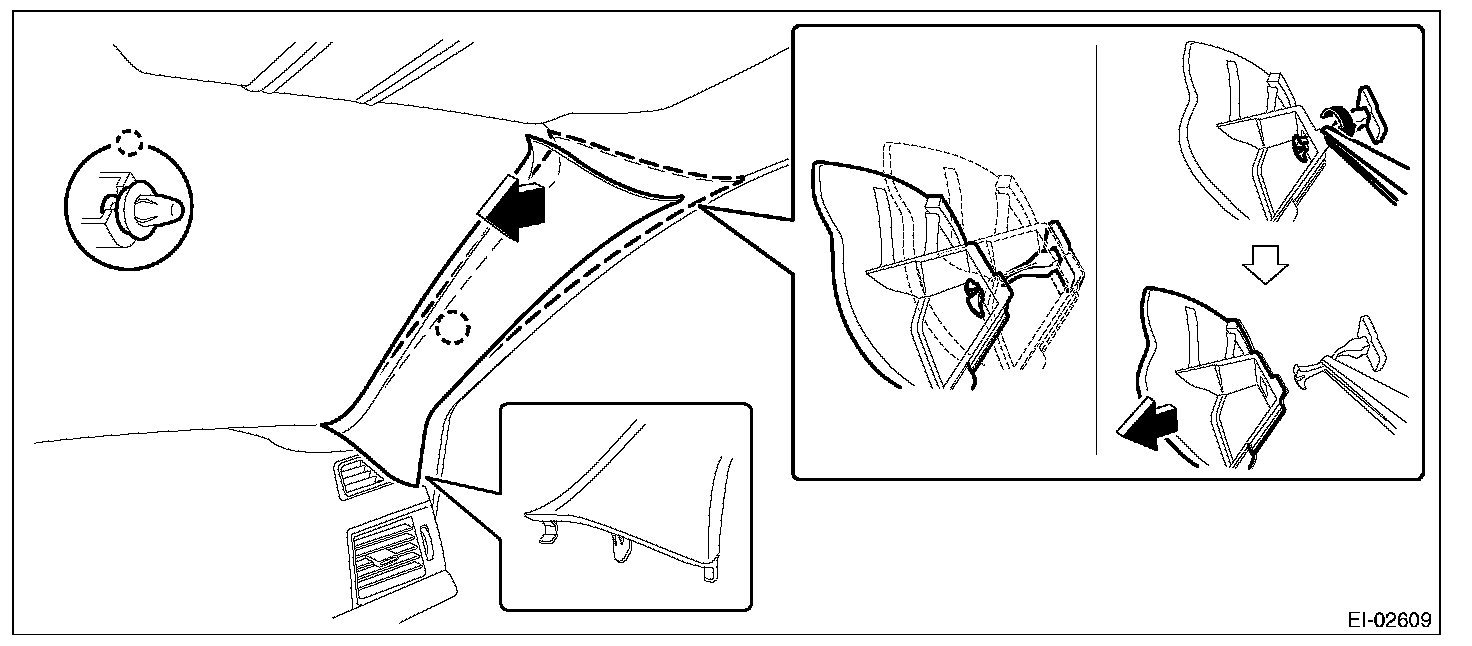 EI-02609