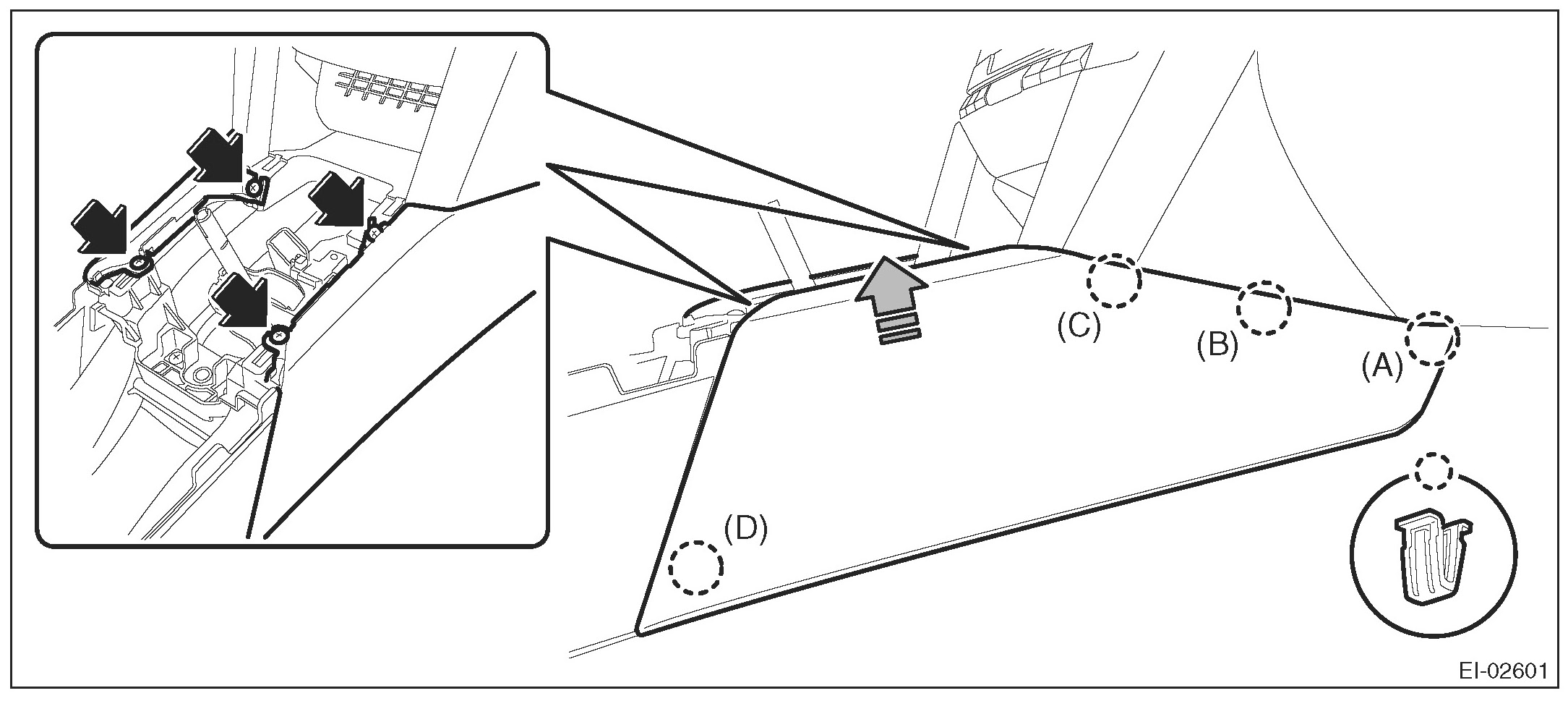 (C)

(B)

(A)

(D)

EI-02601