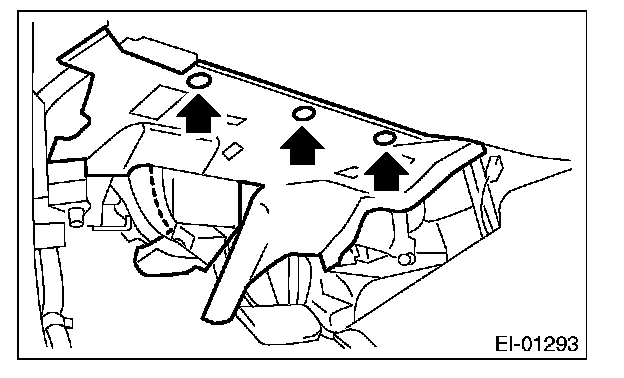 EI-01293