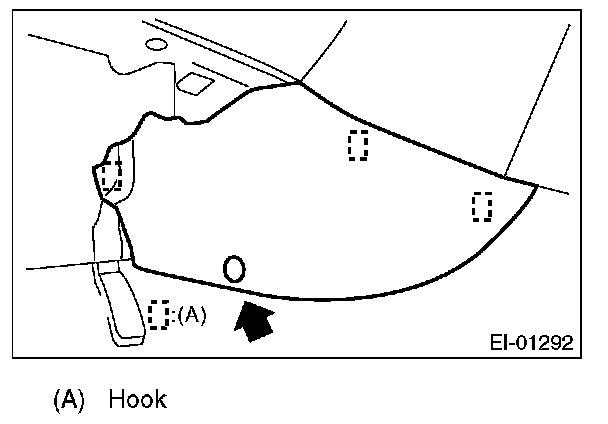 :(A)

EI-01292

(A) Hook