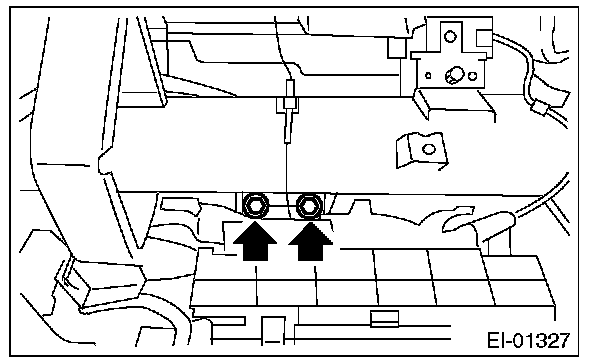 EI-01327