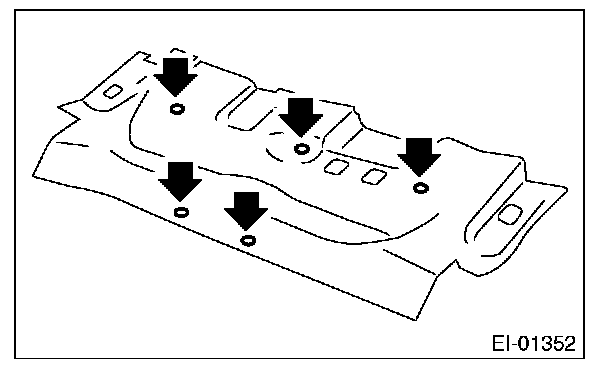 EI-01352