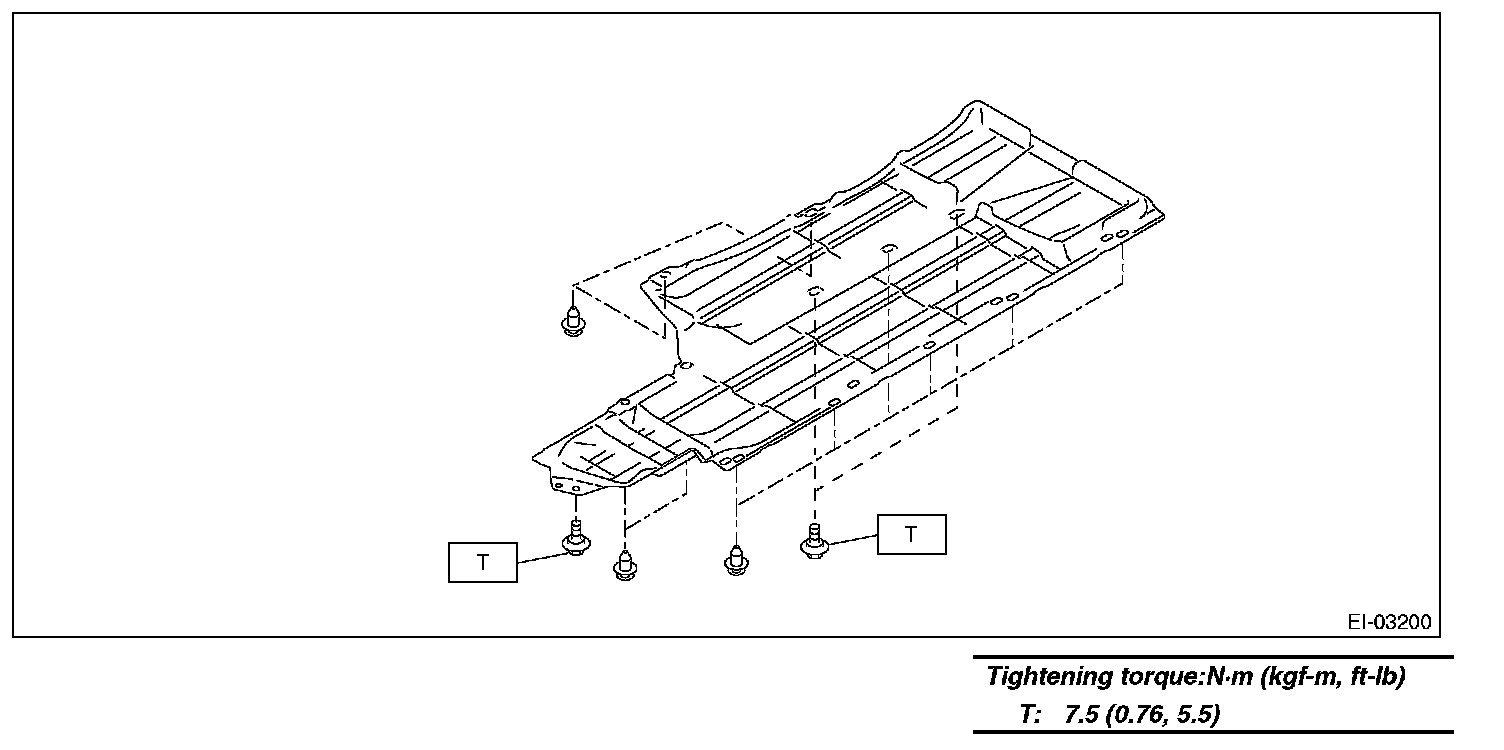 T

T

EI-03200

Tightening torque:N·m (kgf-m, ft-lb)
T: 7.5 (0.76, 5.5)