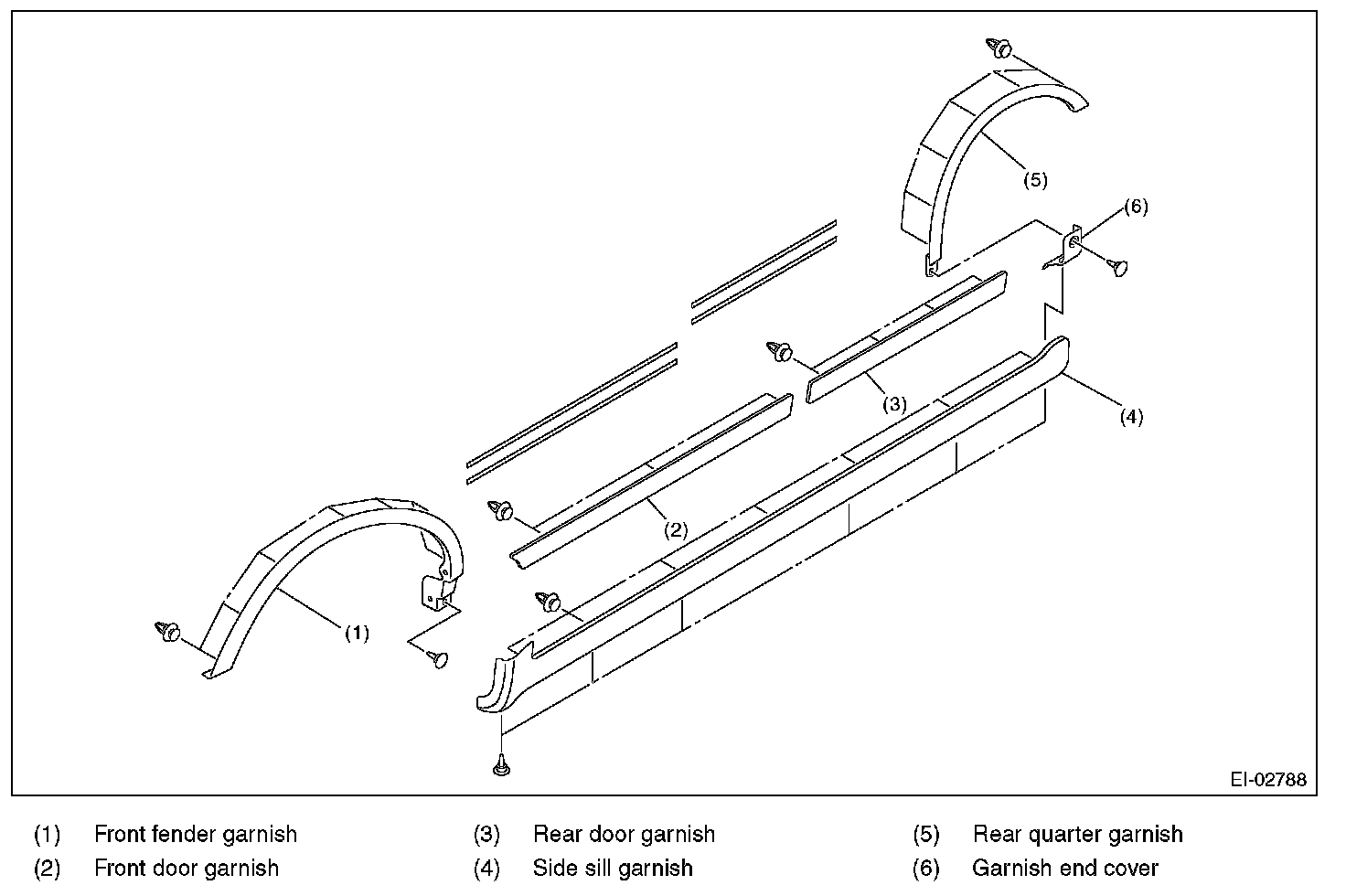 (5)

(6)

(3)

(4)

(2)

(1)

EI-02788

(1) Front fender garnish
(2) Front door garnish
(3) Rear door garnish
(4) Side sill garnish
(5) Rear quarter garnish
(6) Garnish end cover