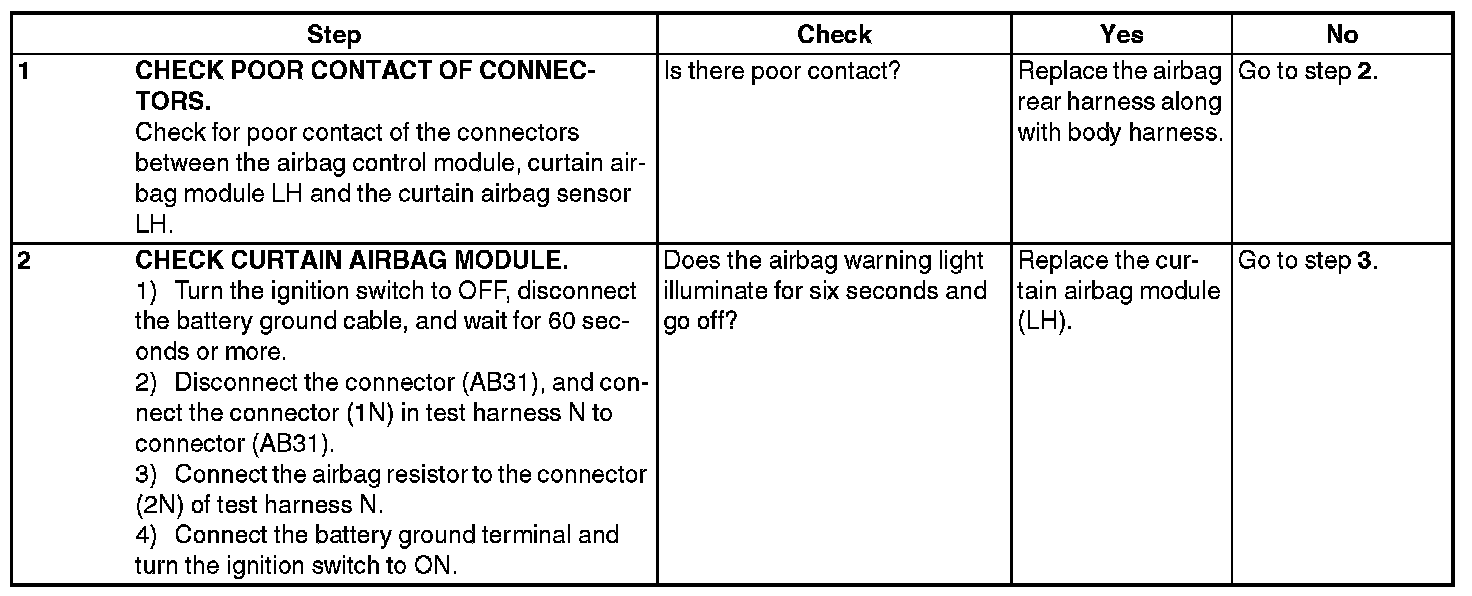 | | Step | Check | Yes | No |
|---|---|---|---|---|
| 1 | CHECK POOR CONTACT OF CONNECTORS. Check for poor contact of the connectors between the airbag control module, curtain airbag module LH and the curtain airbag sensor LH. | Is there poor contact? | Replace the airbag rear harness along with body harness. | Go to step 2. |
| 2 | CHECK CURTAIN AIRBAG MODULE. 1) Turn the ignition switch to OFF, disconnect the battery ground cable, and wait for 60 seconds or more. 2) Disconnect the connector (AB31), and connect the connector (1N) in test harness N to connector (AB31). 3) Connect the airbag resistor to the connector (2N) of test harness N. 4) Connect the battery ground terminal and turn the ignition switch to ON. | Does the airbag warning light illuminate for six seconds and go off? | Replace the curtain airbag module (LH). | Go to step 3. |