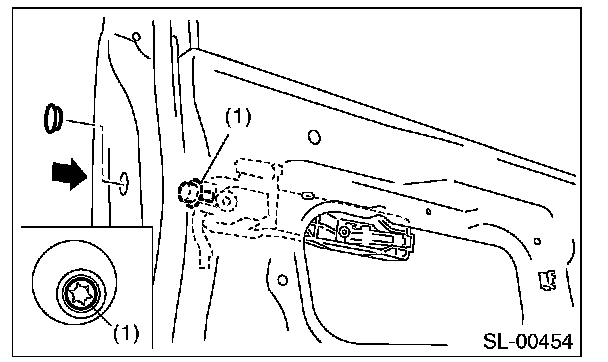 (1)

(1)

SL-00454