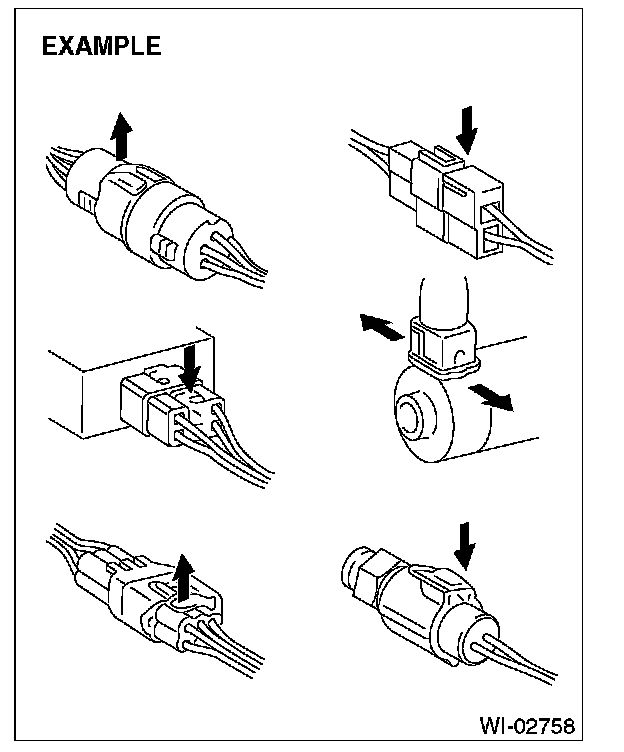 EXAMPLE

WI-02758