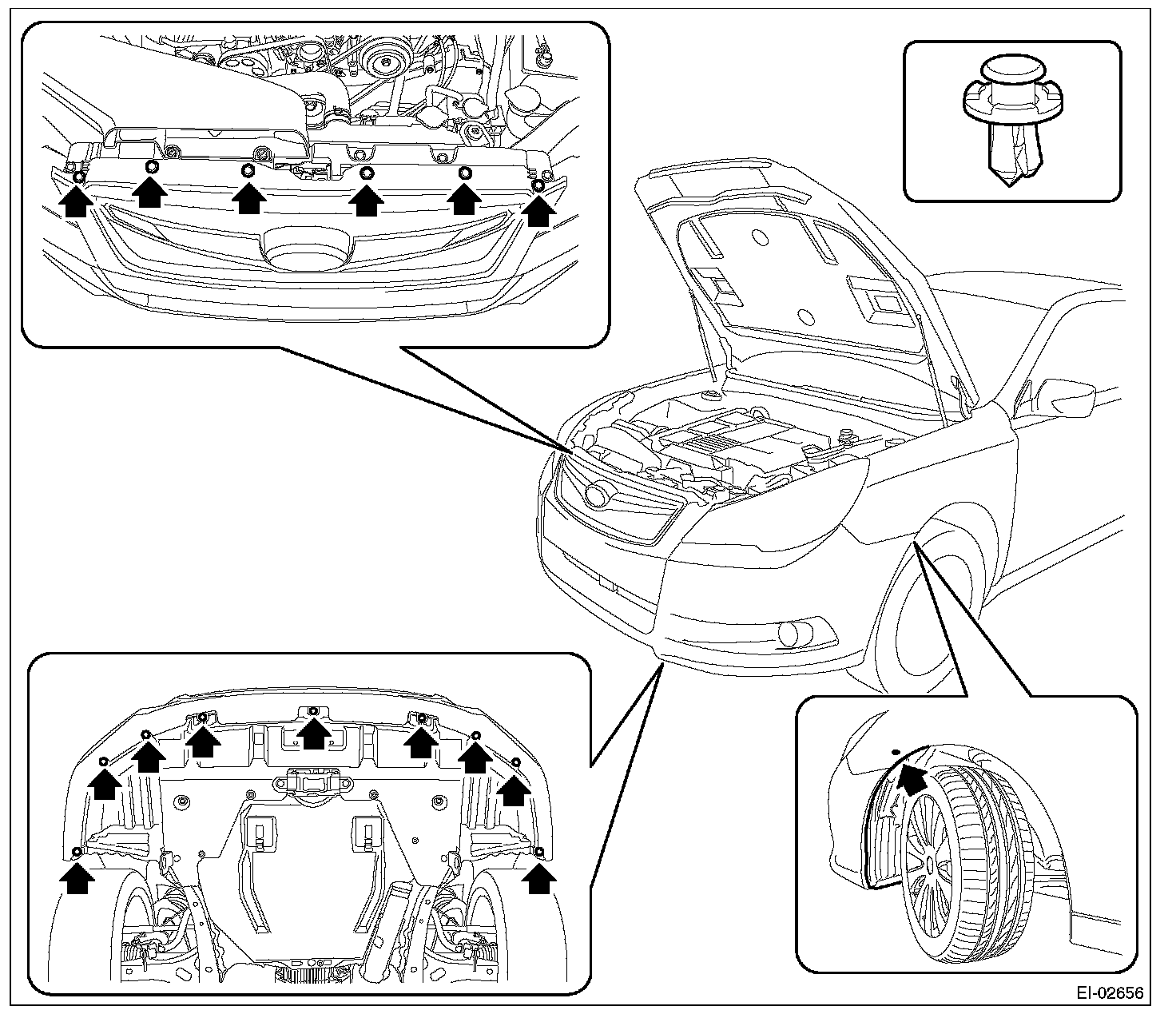 EI-02656