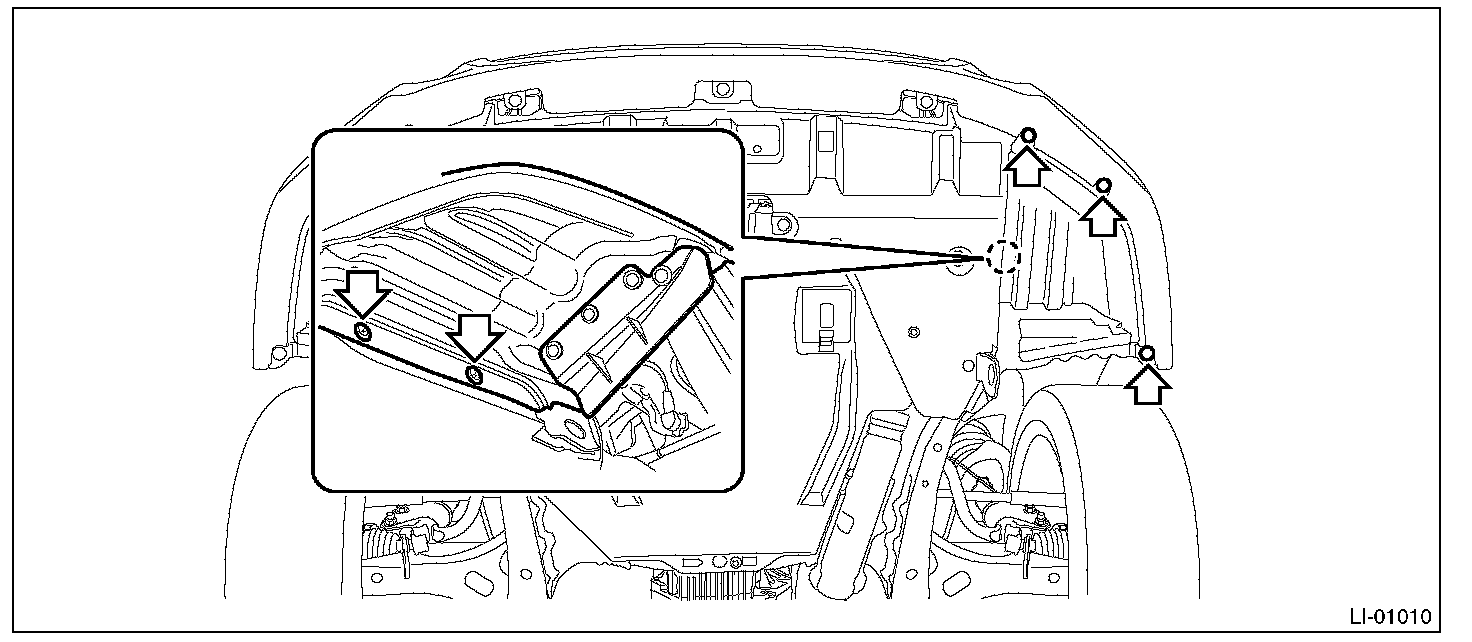 LI-01010