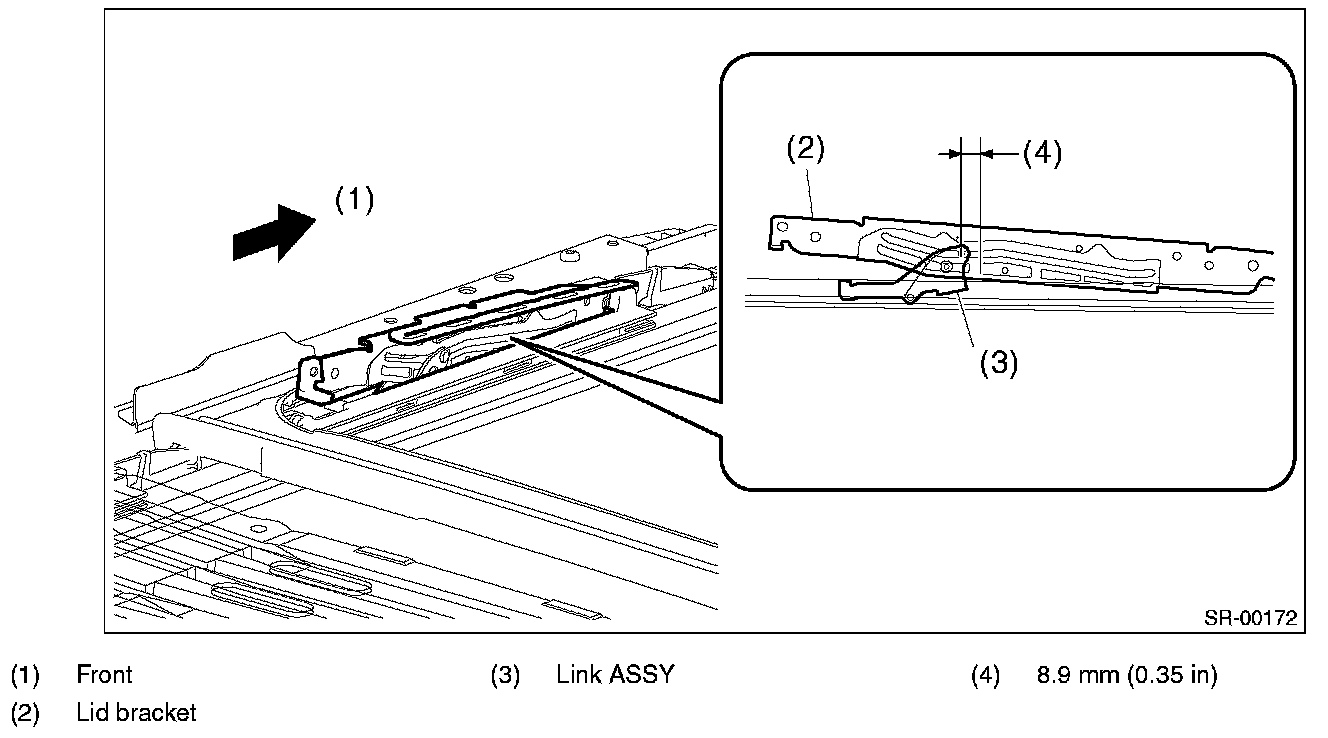 (1)

(2)

(4)

(3)

SR-00172

(1) Front
(2) Lid bracket

(3) Link ASSY

(4) 8.9 mm (0.35 in)