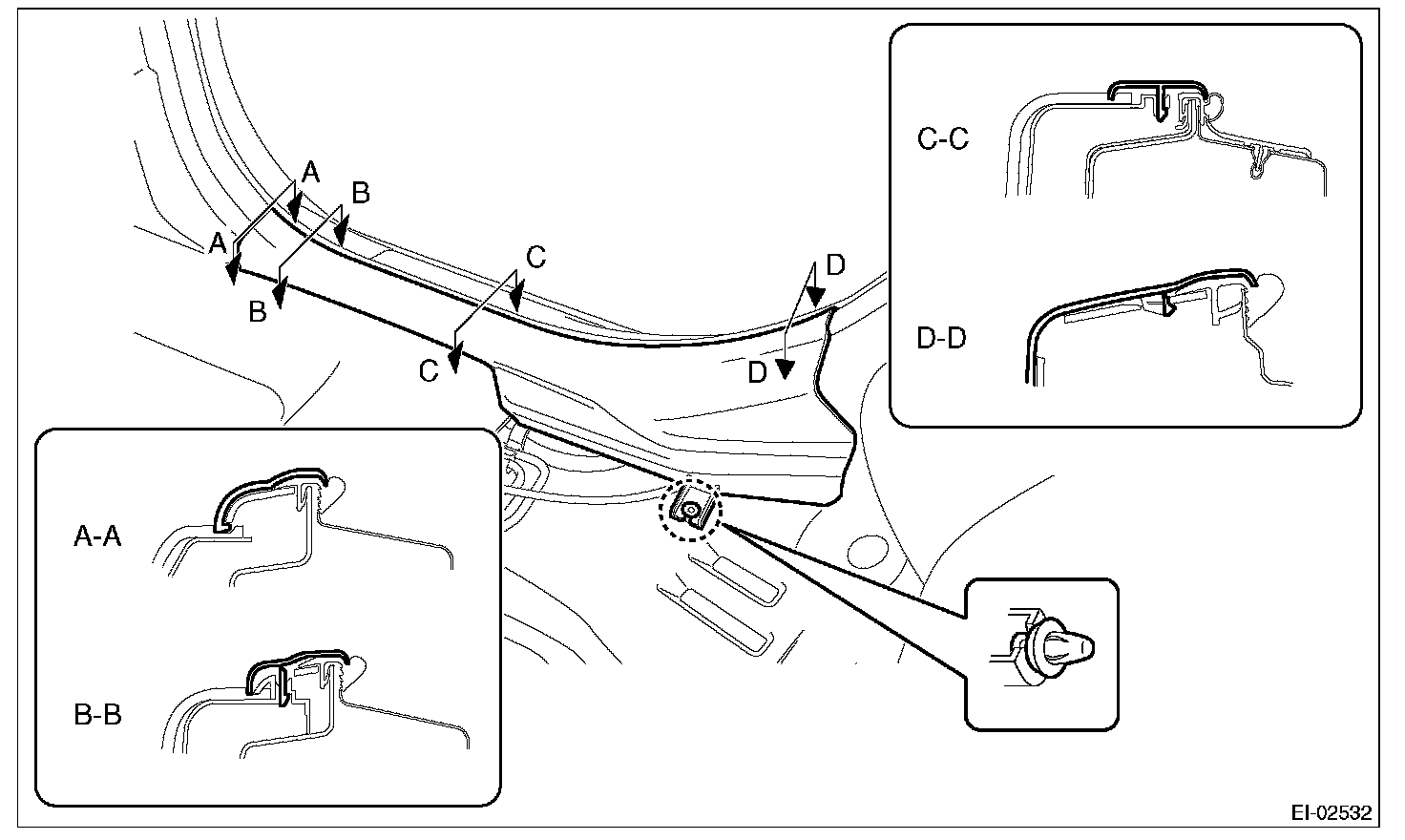 A
B
A
B
C
C
D
D
C-C
D-D
A-A
B-B
EI-02532