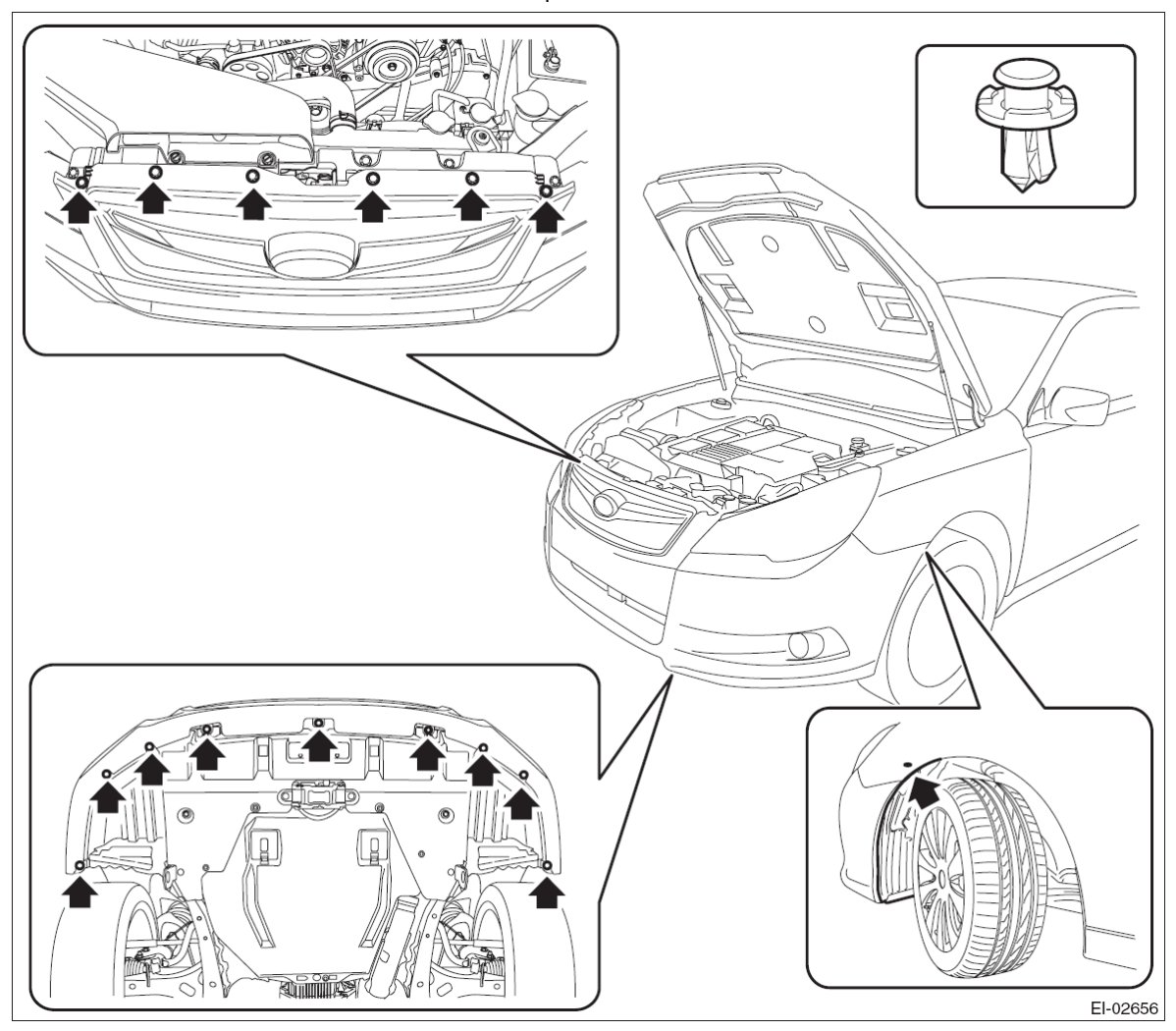 EI-02656