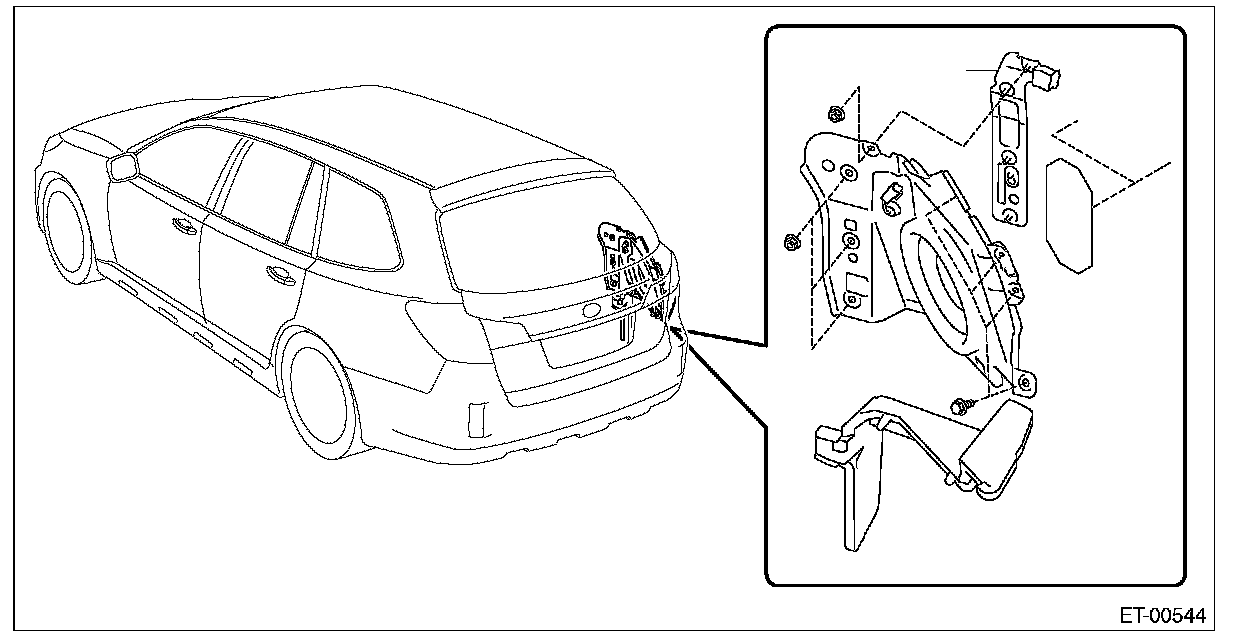 ET-00544