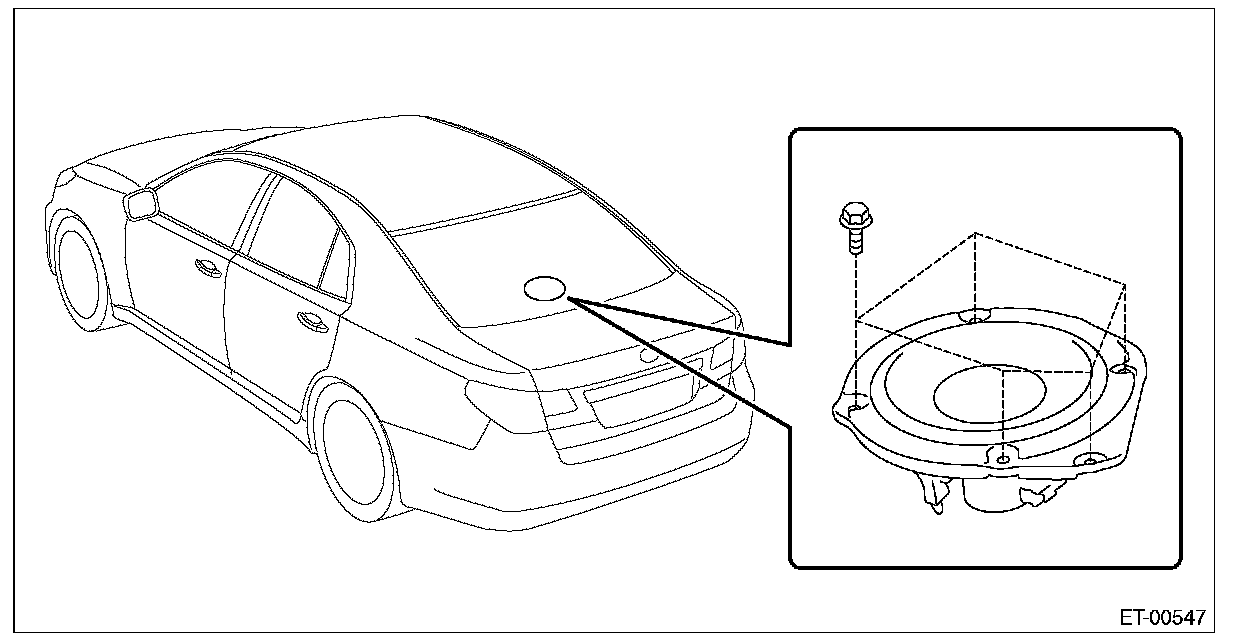 ET-00547