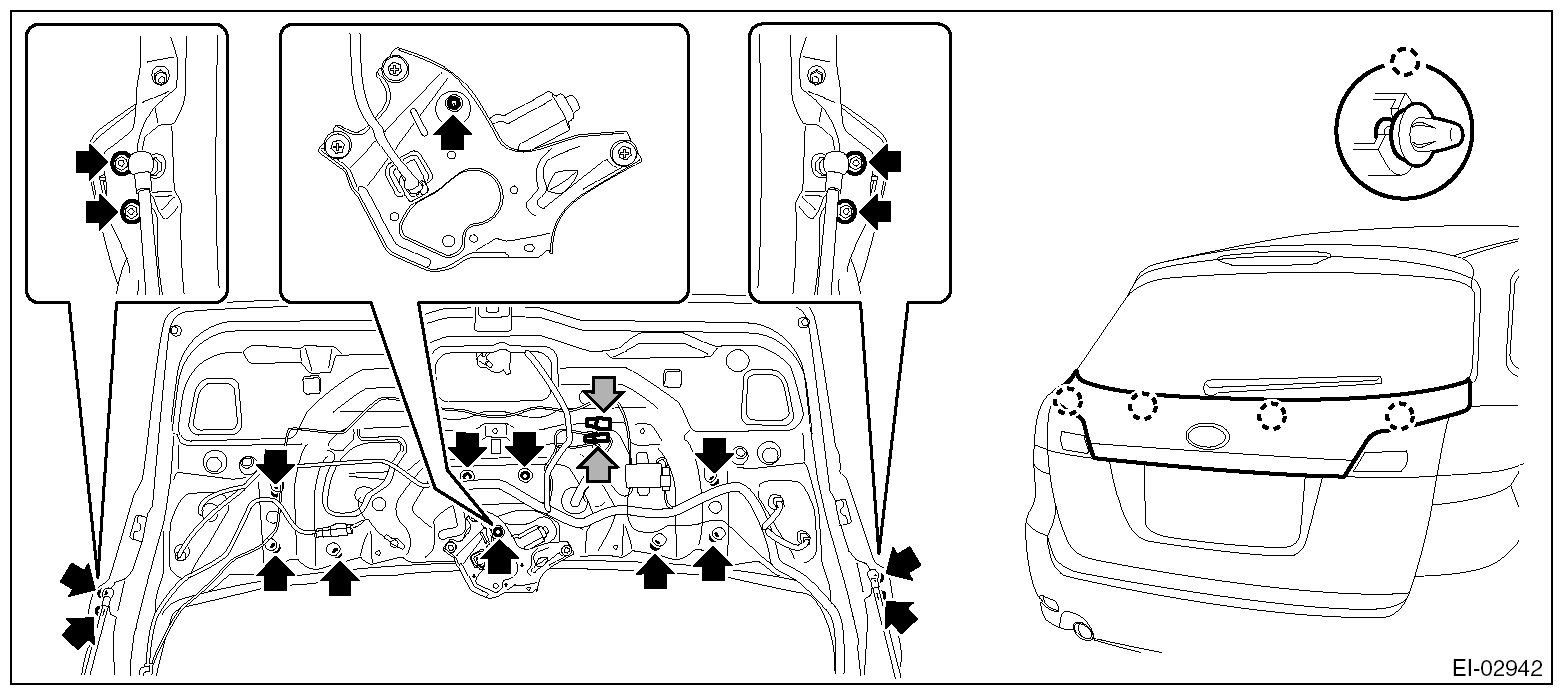 EI-02942