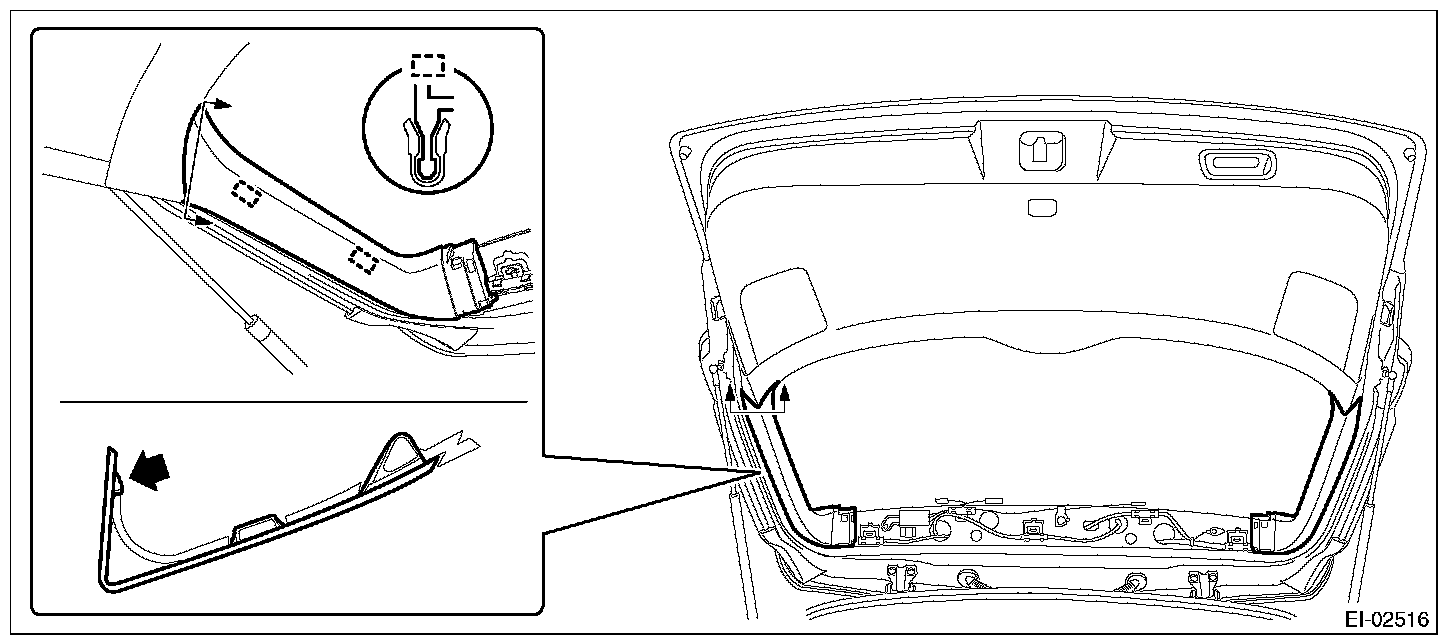 EI-02516