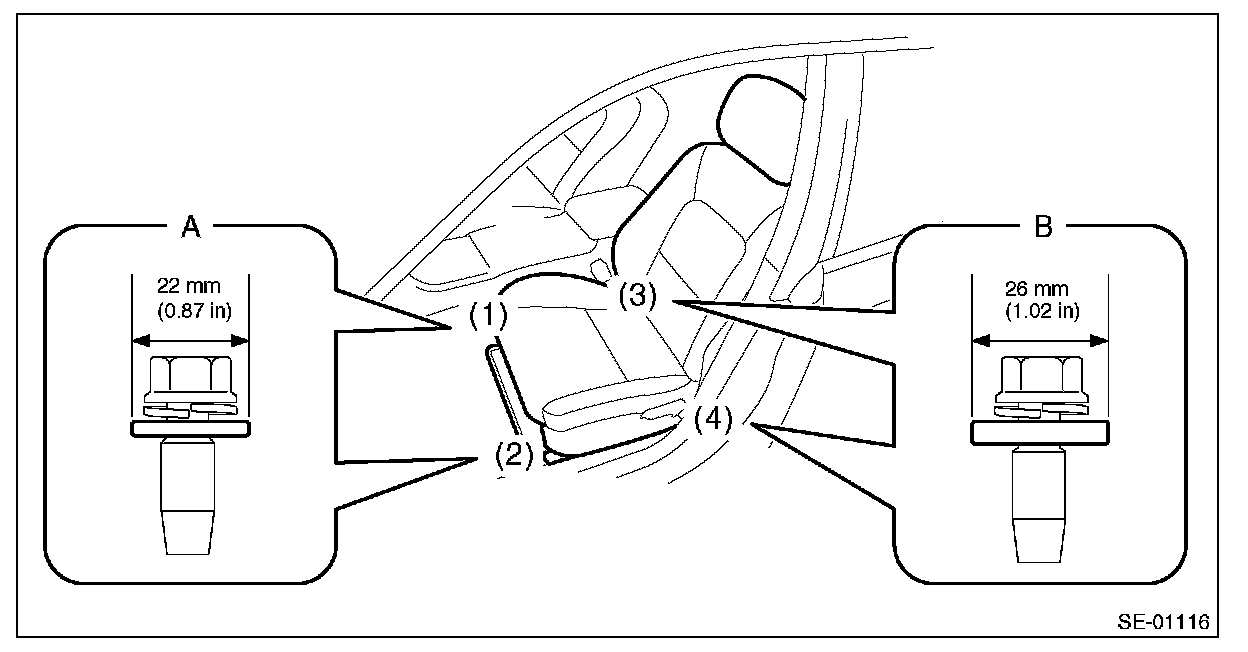 A

22 mm
(0.87 in)

(1)

(2)

(3)

(4)

B

26 mm
(1.02 in)

SE-01116