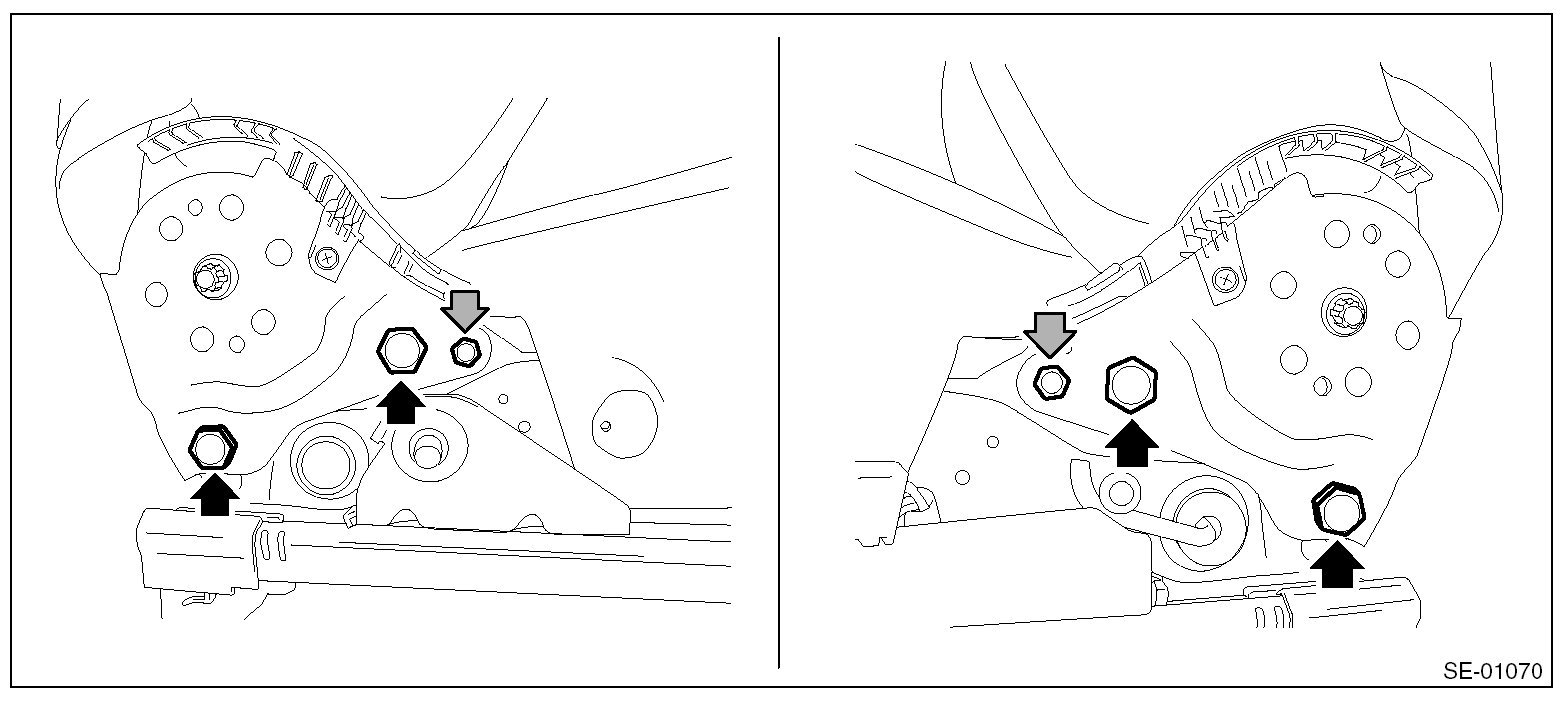 SE-01070