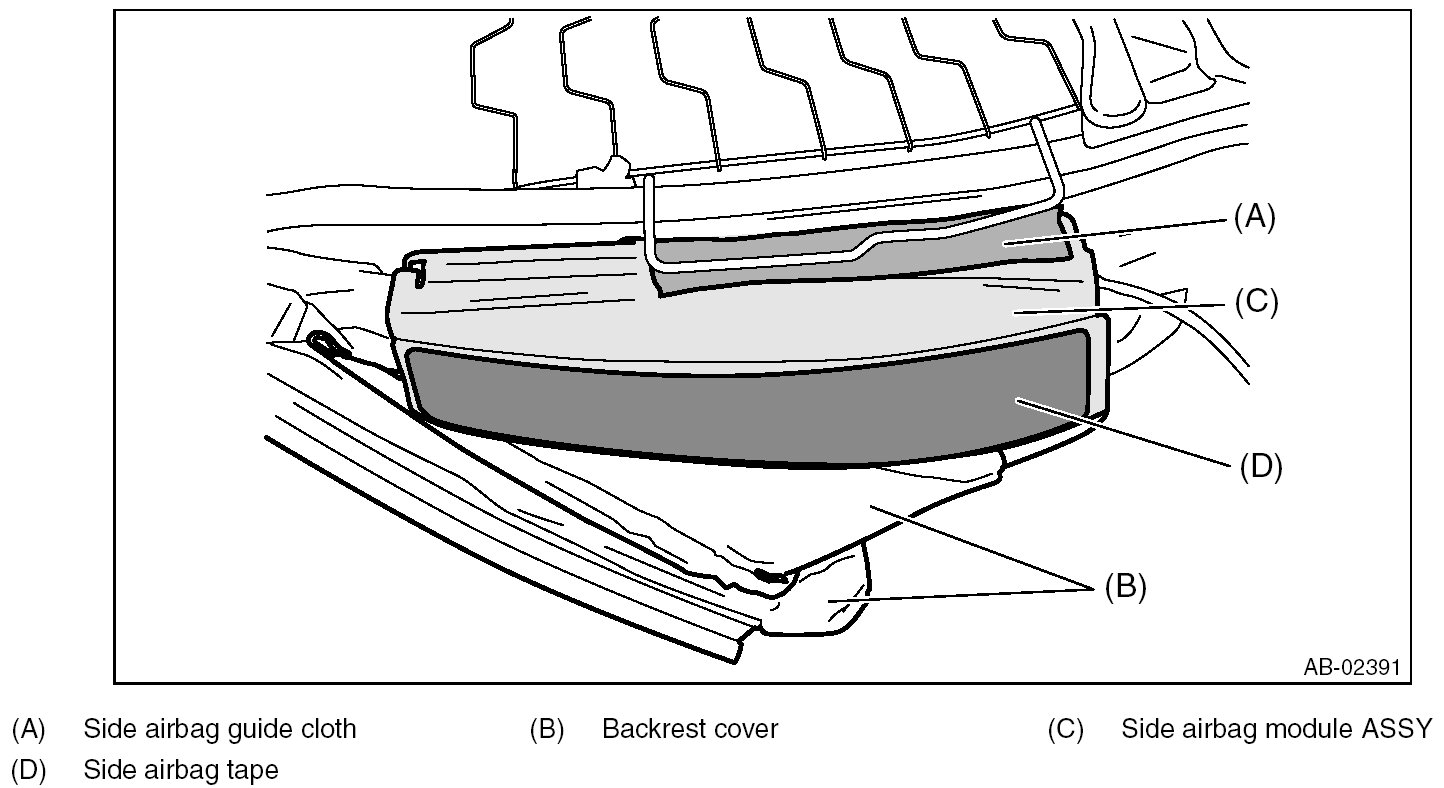 (A)
(C)
(D)
(B)
AB-02391

(A) Side airbag guide cloth (B) Backrest cover (C) Side airbag module ASSY
(D) Side airbag tape