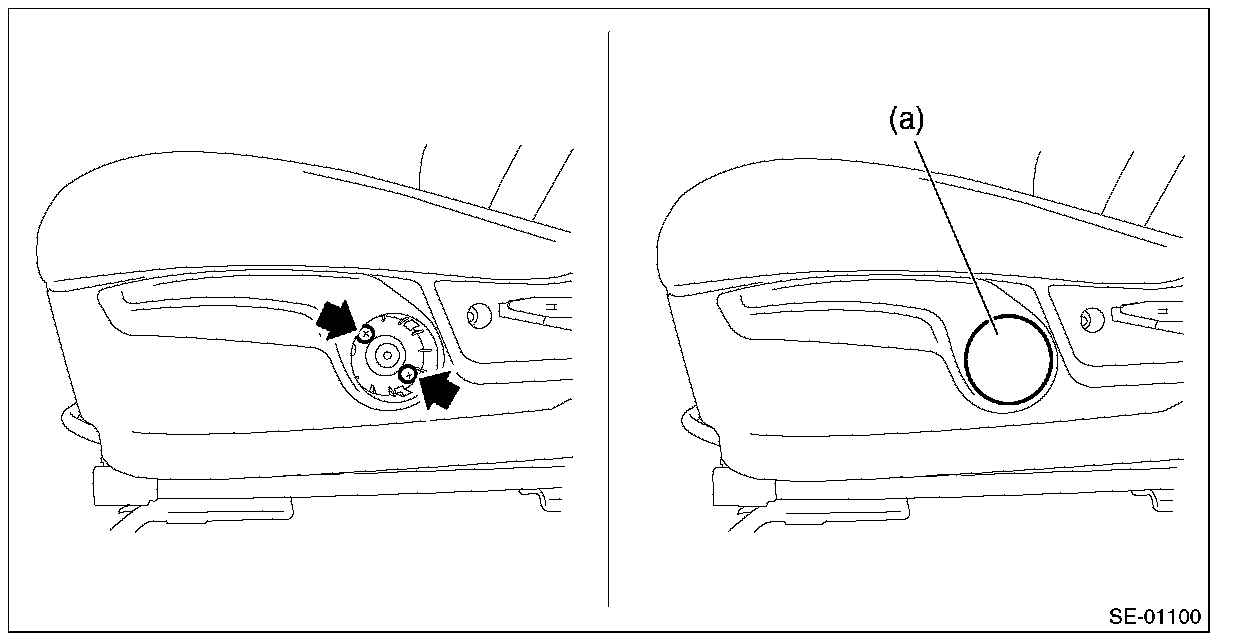 (a)

SE-01100