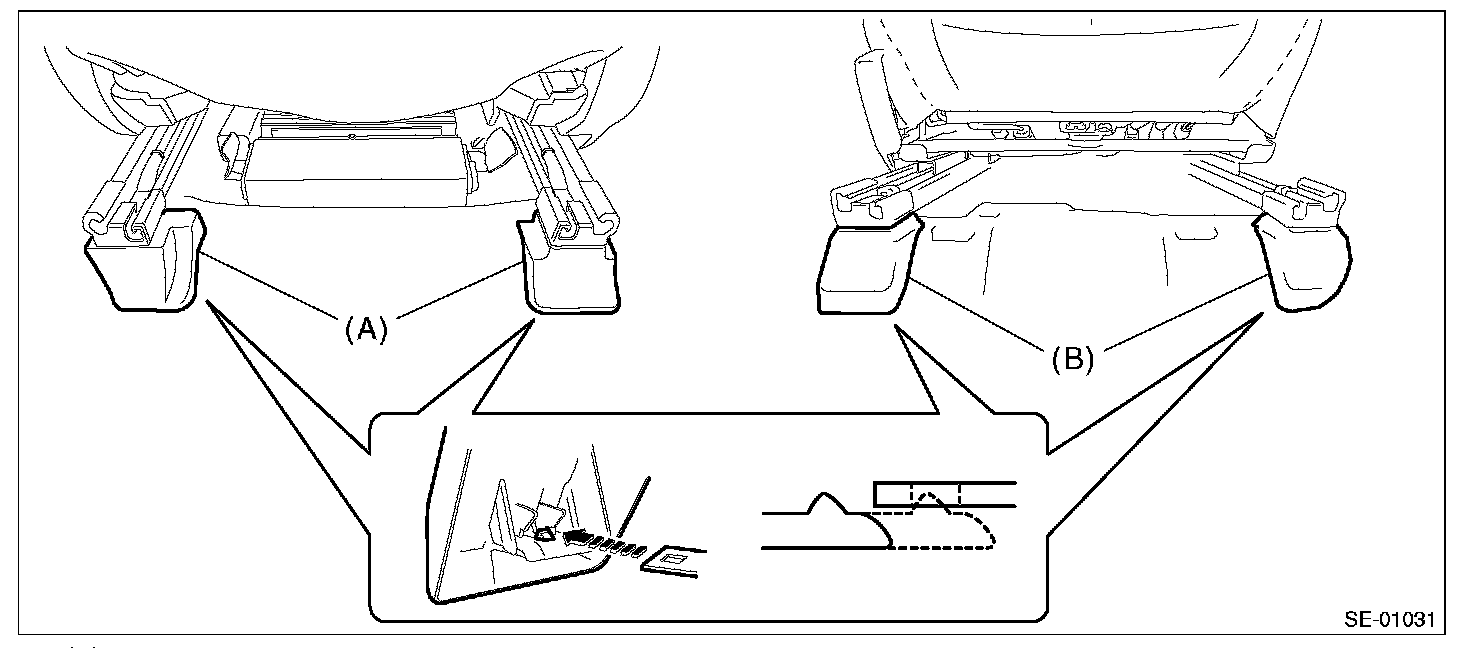 (A)

(B)

SE-01031