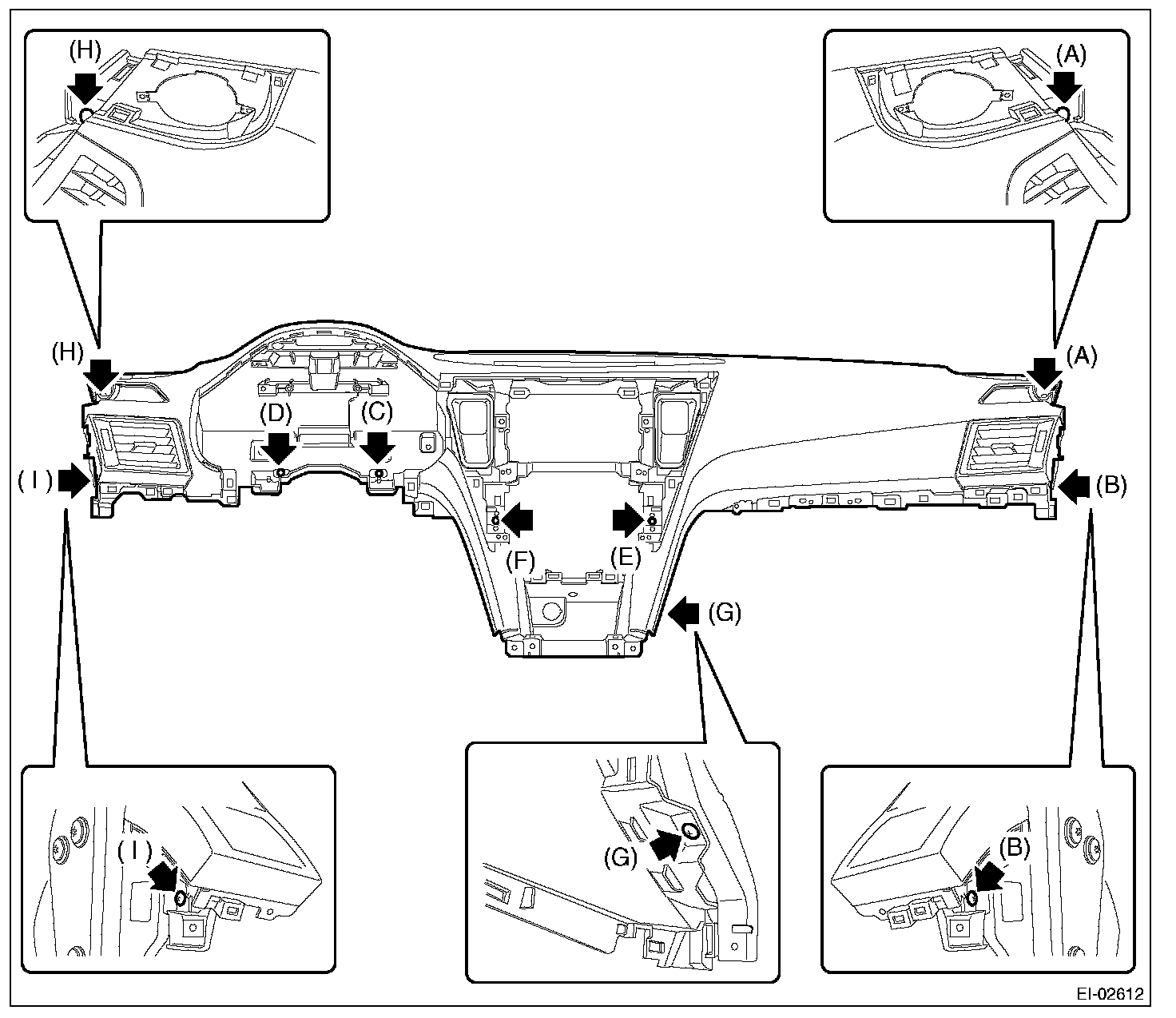 (H)
(A)
(H)
(A)
(D)
(C)
( I )
(B)
(F)
(E)
(G)
( I )
(G)
(B)
EI-02612