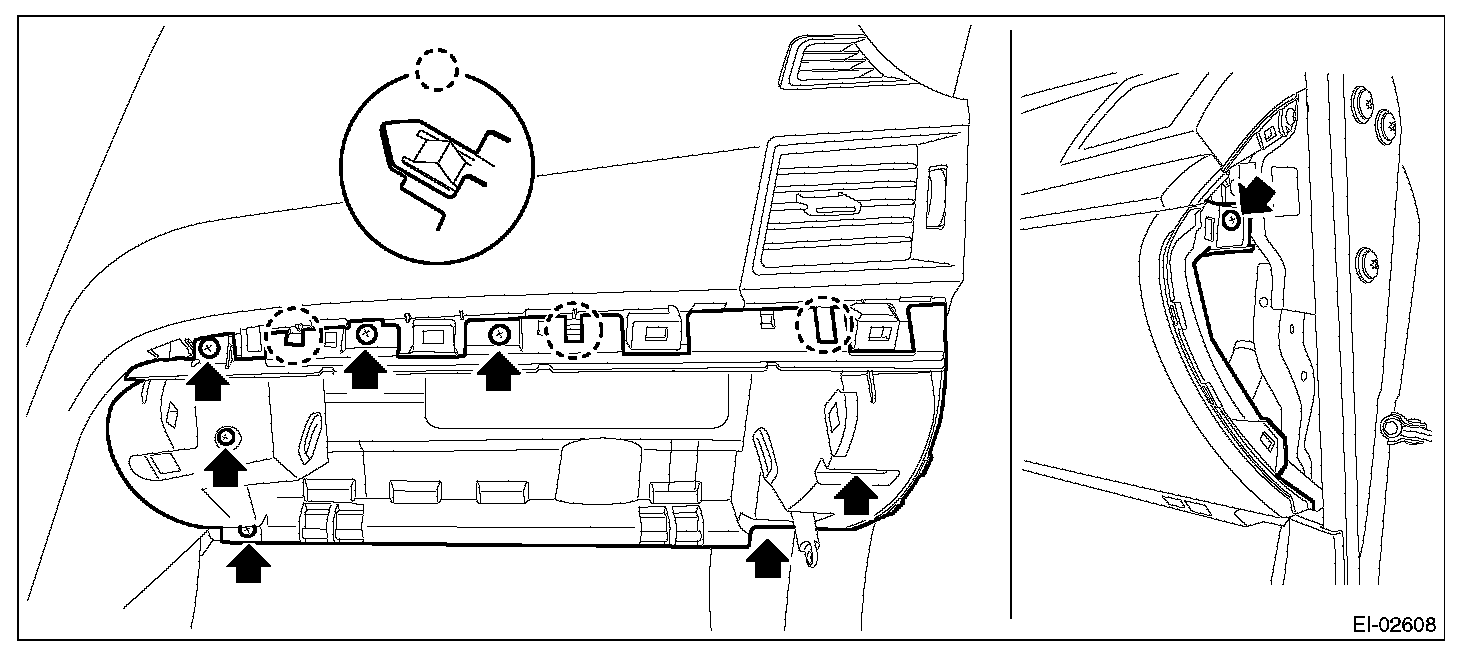 EI-02608