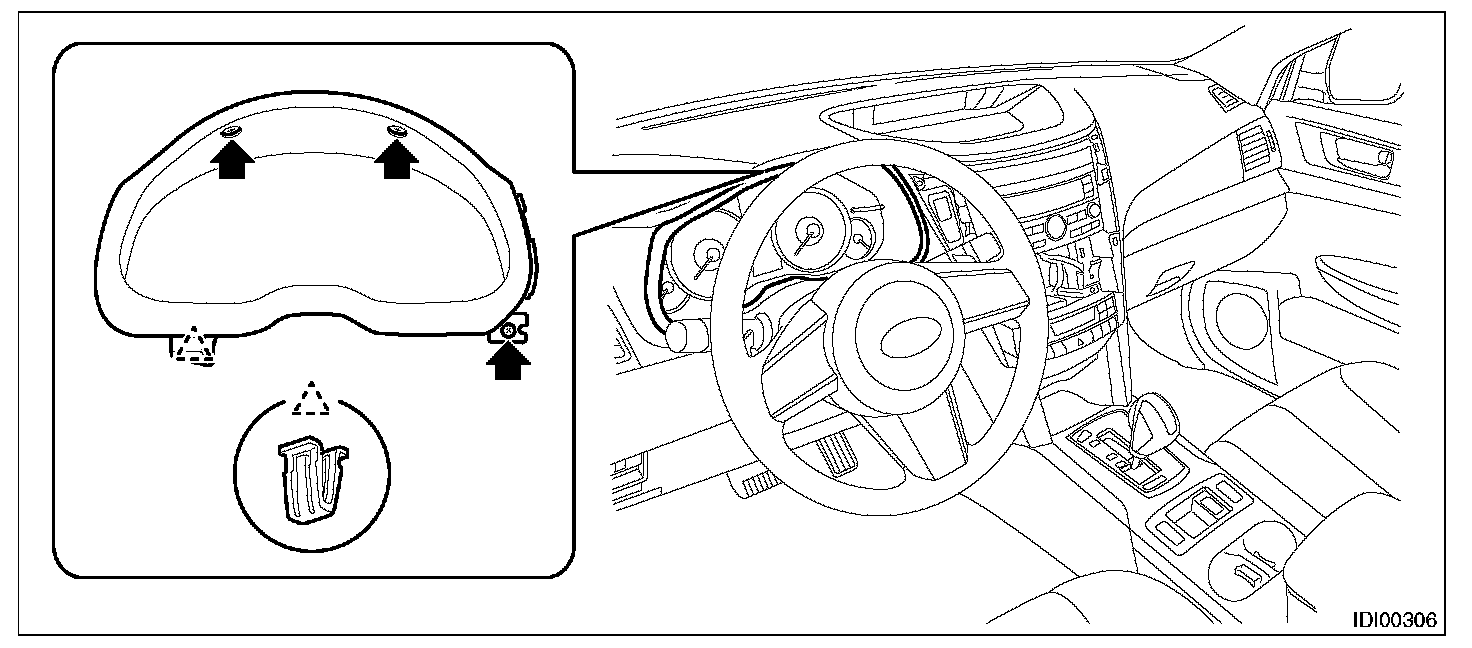 IDI00306