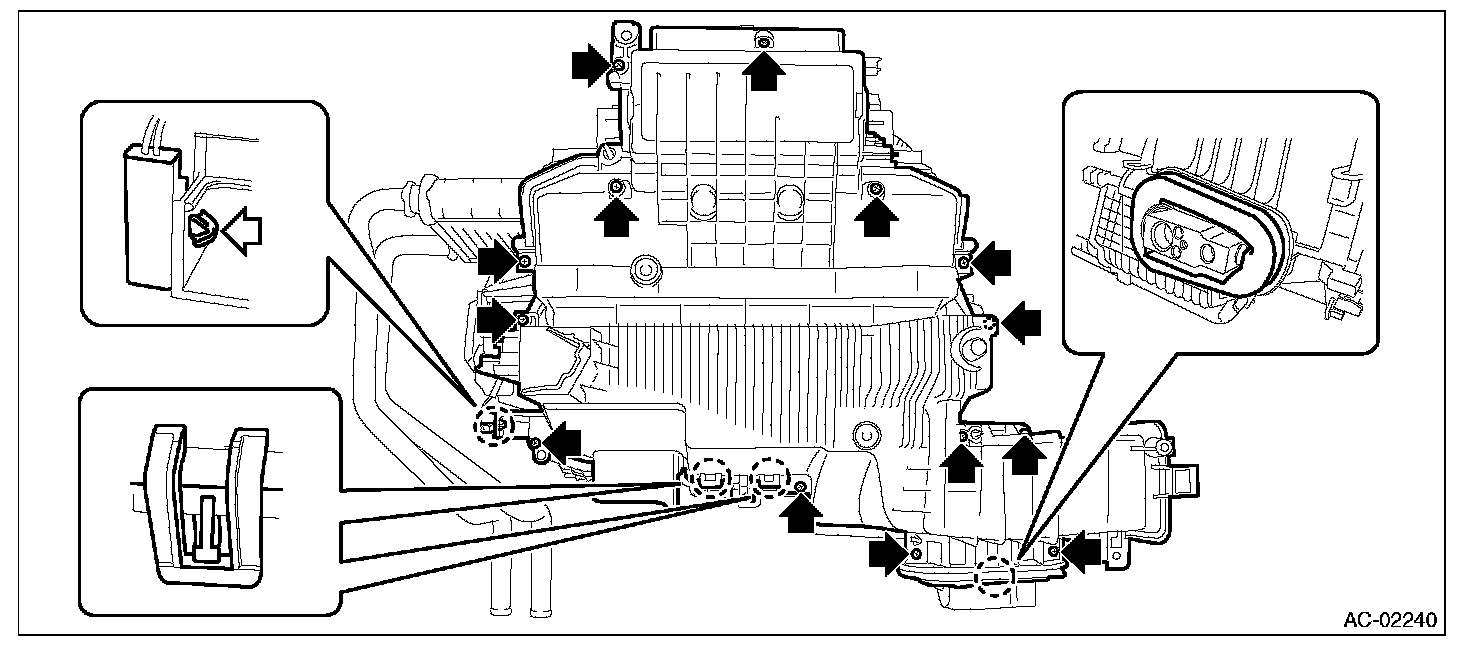 AC-02240