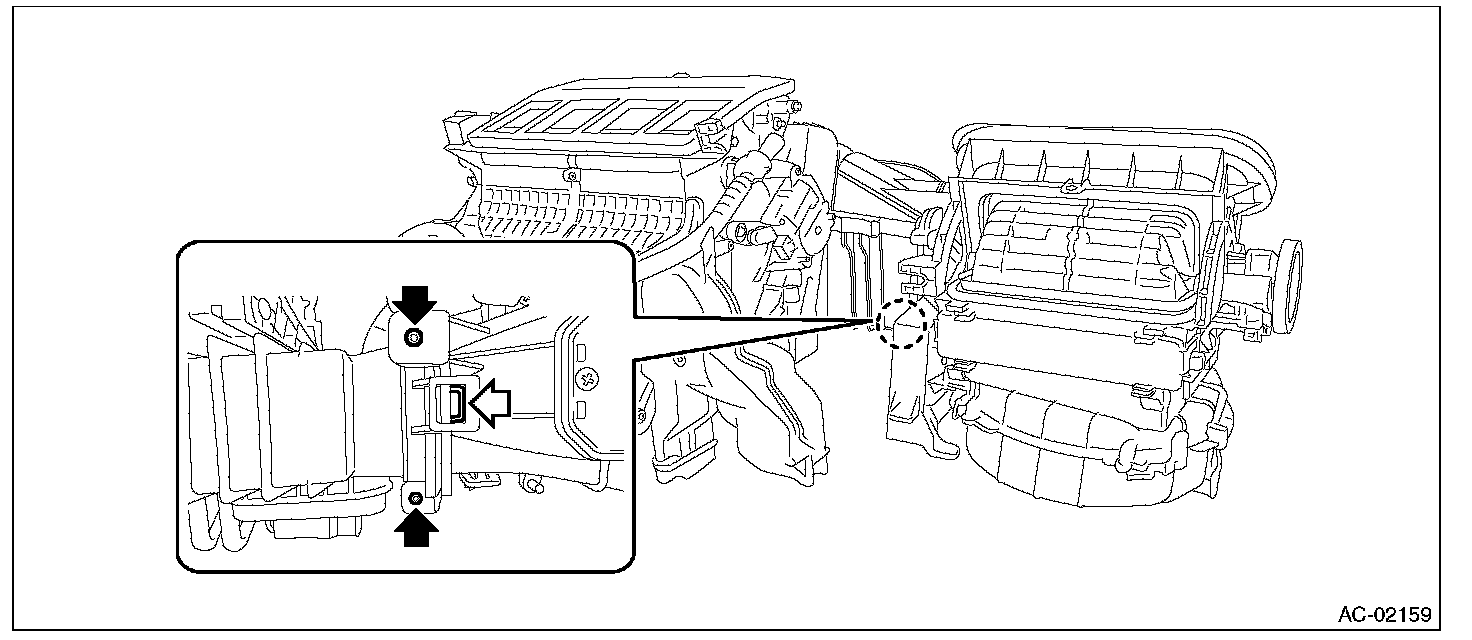 AC-02159