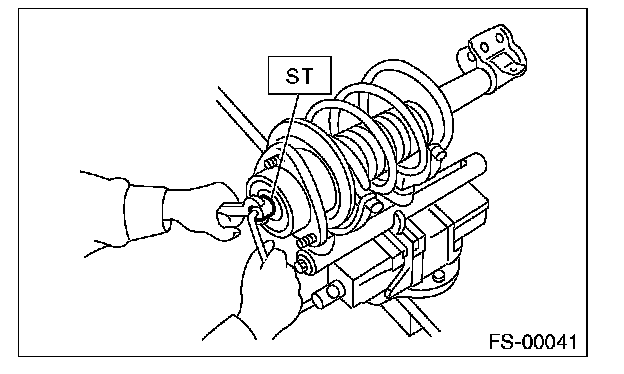 ST

FS-00041